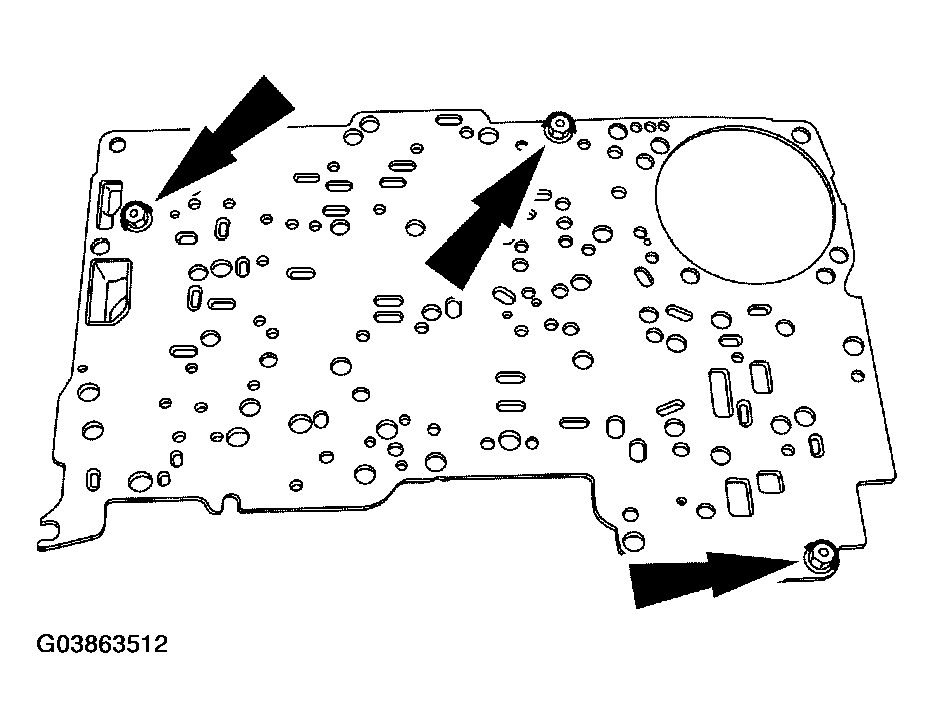 G03863512