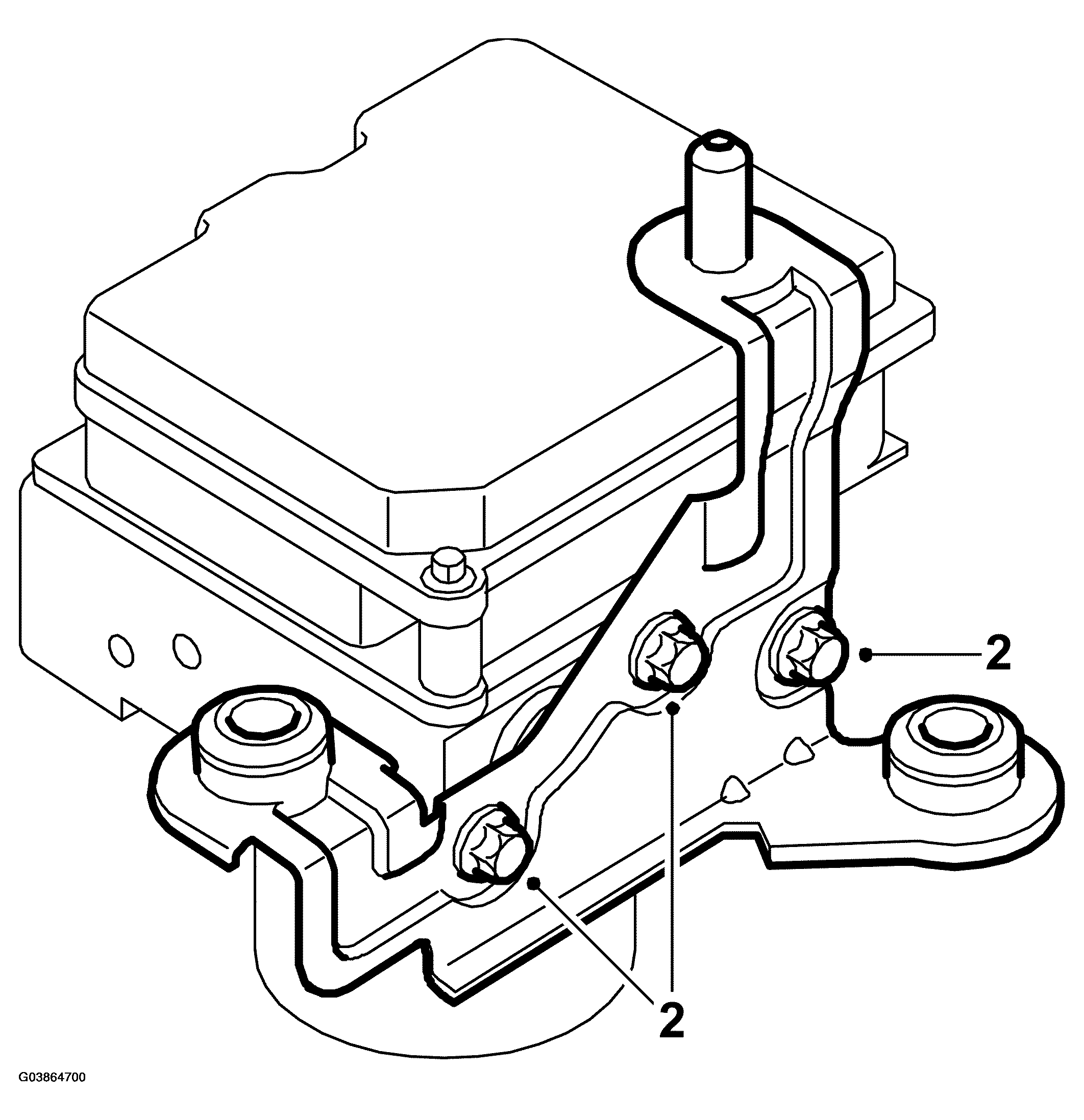 2
2
G03864700