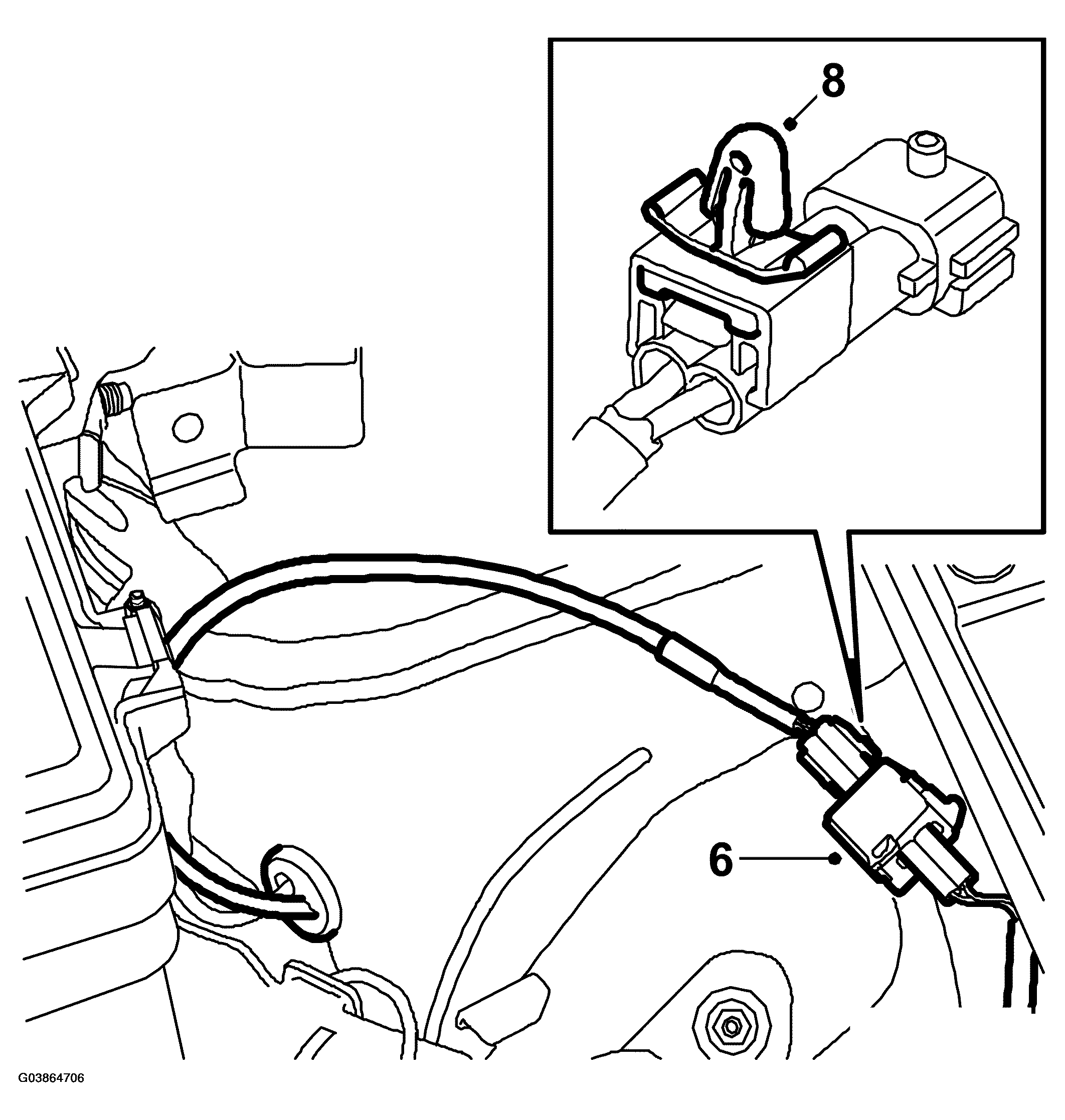 8
6
G03864706