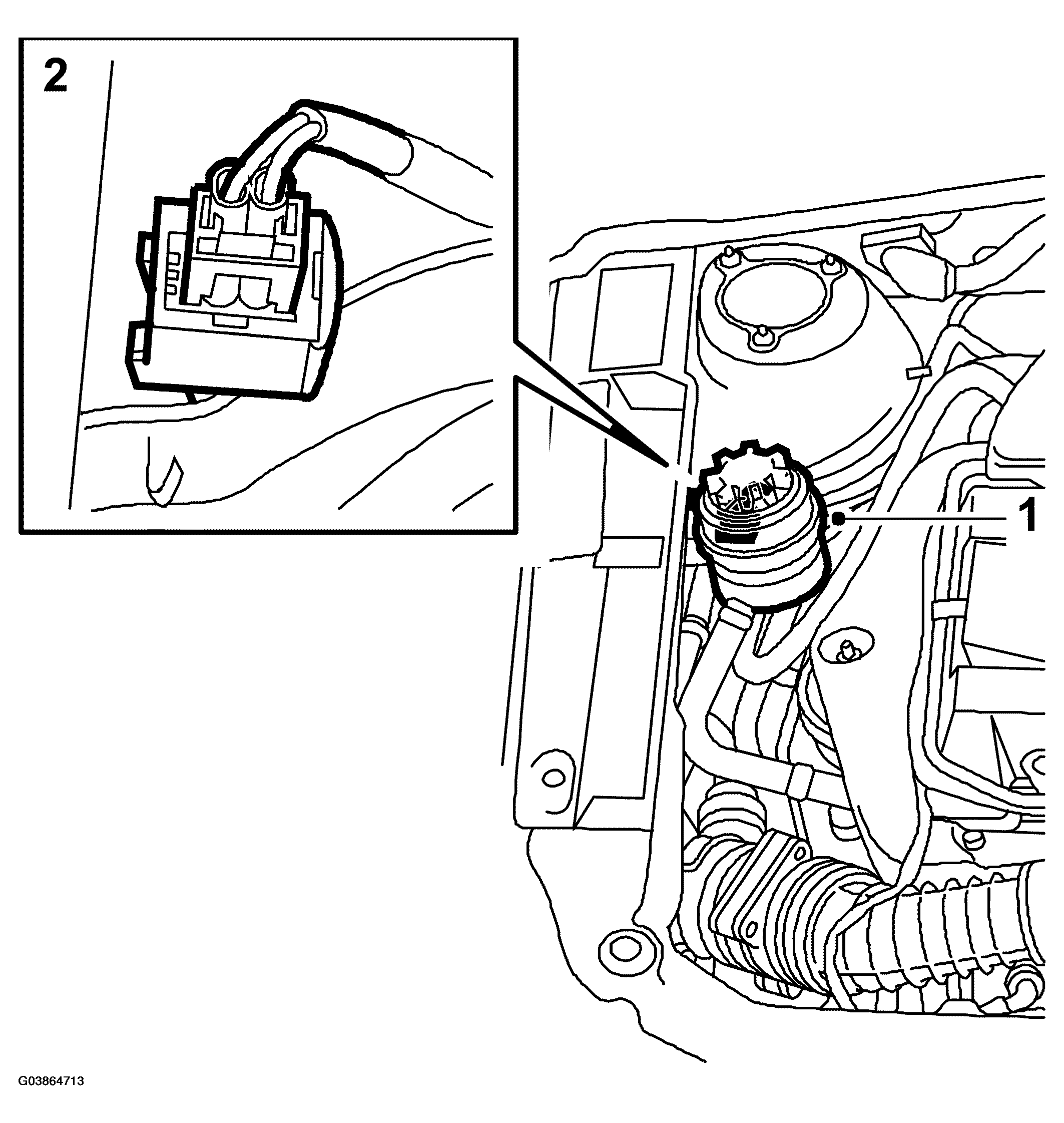 2

1

G03864713