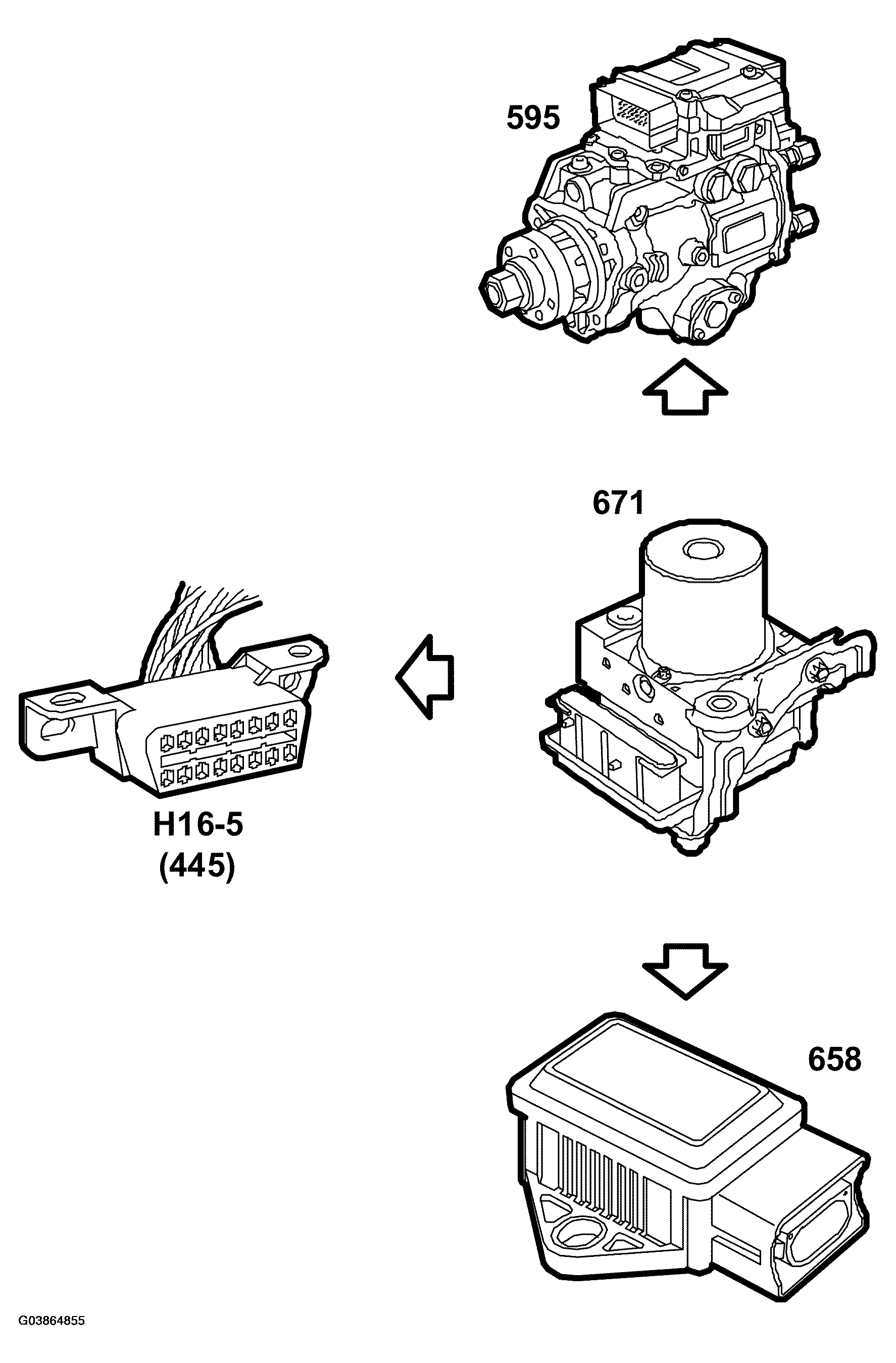 595

671

H16-5
(445)

658

G03864855