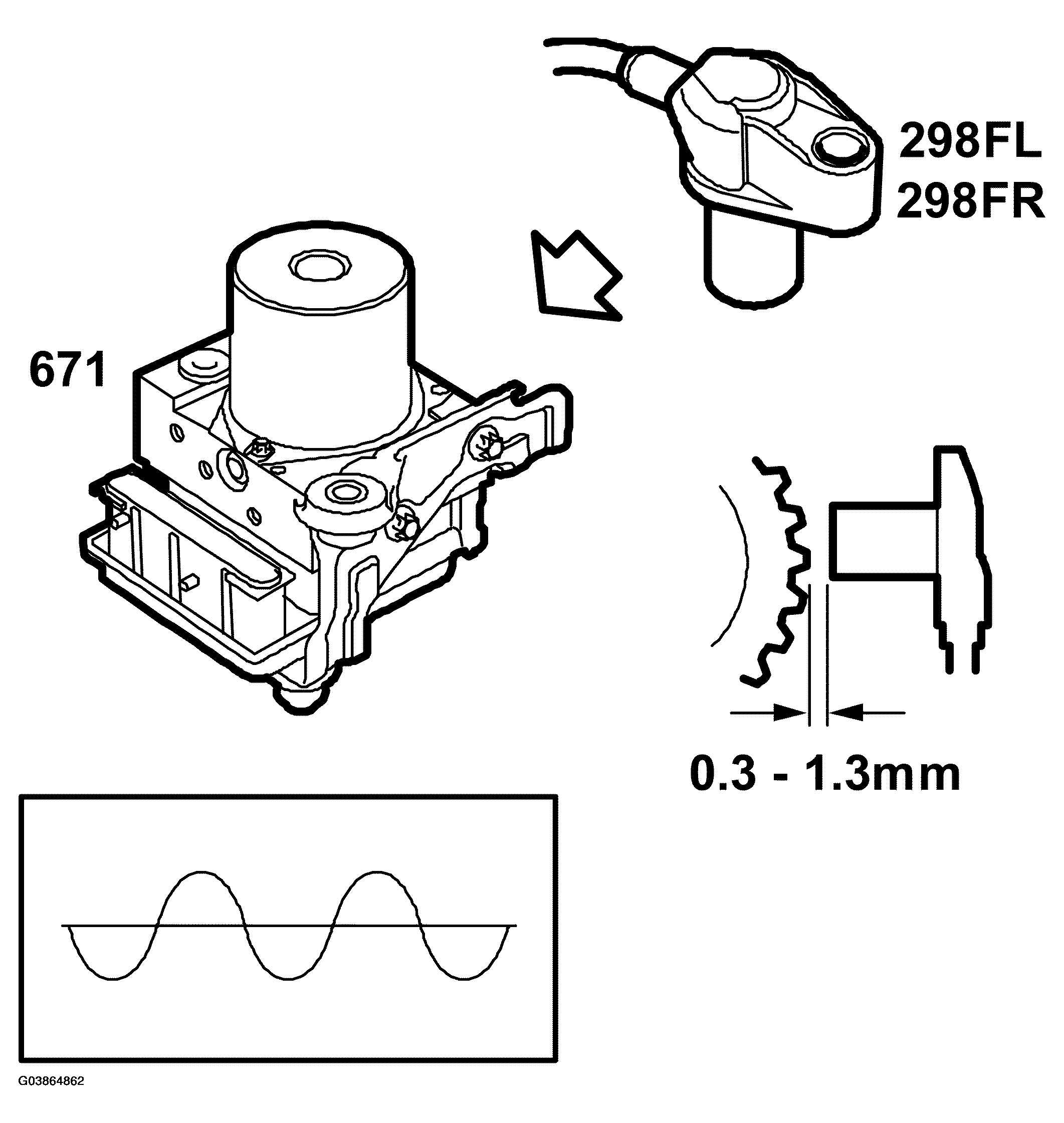 298FL
298FR

671

0.3 - 1.3mm

G03864862