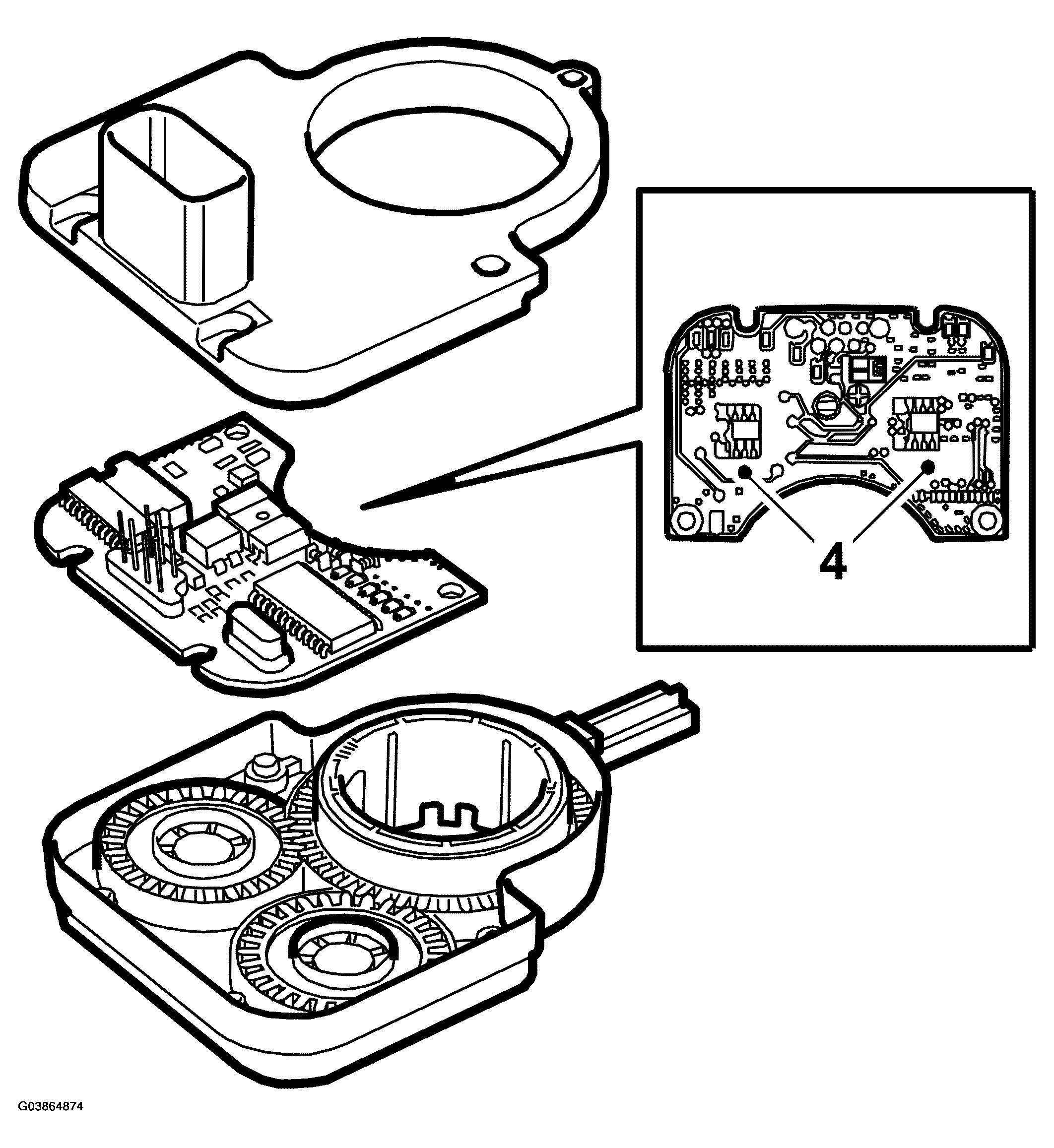 4

G03864874