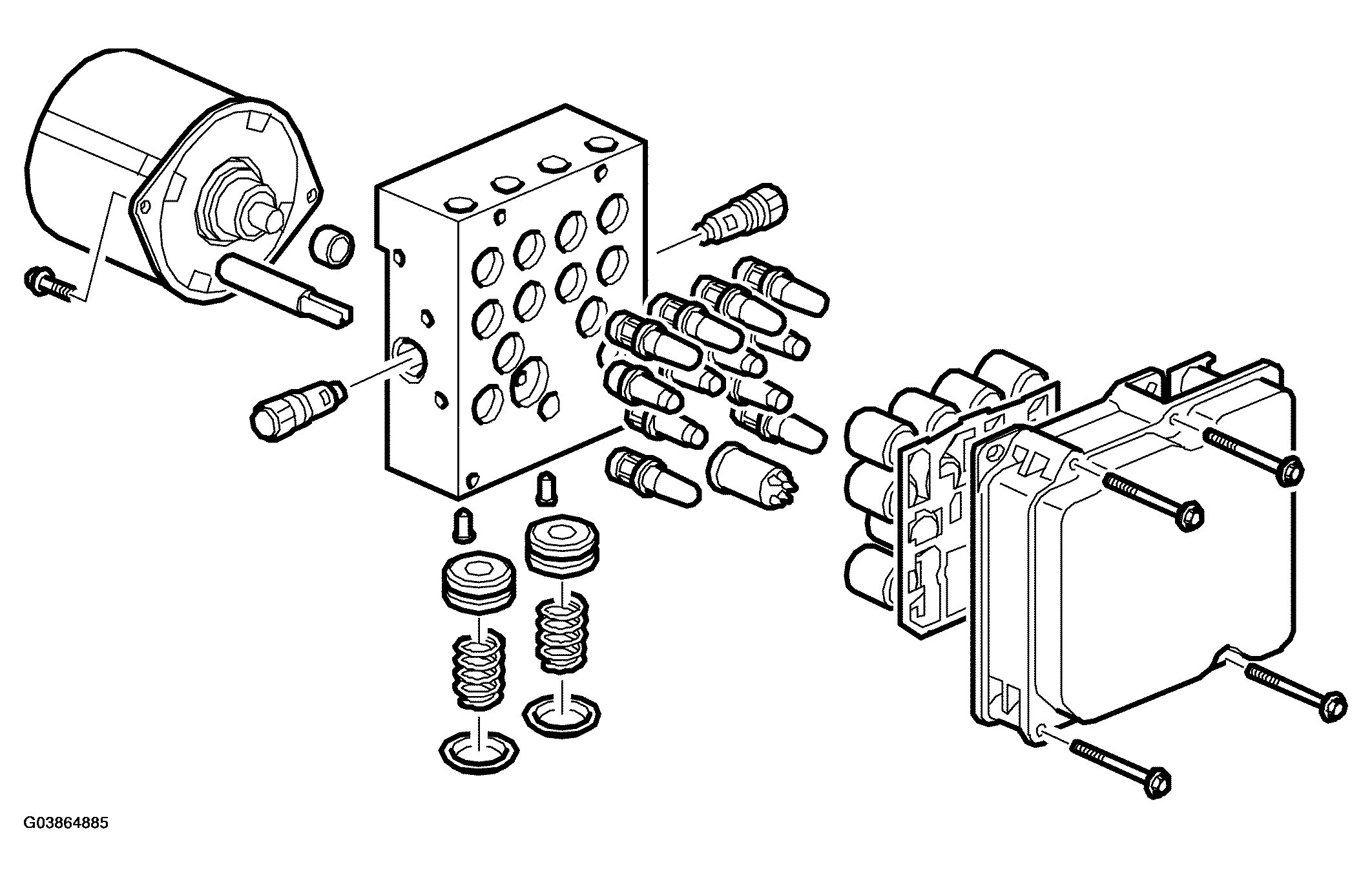 G03864885