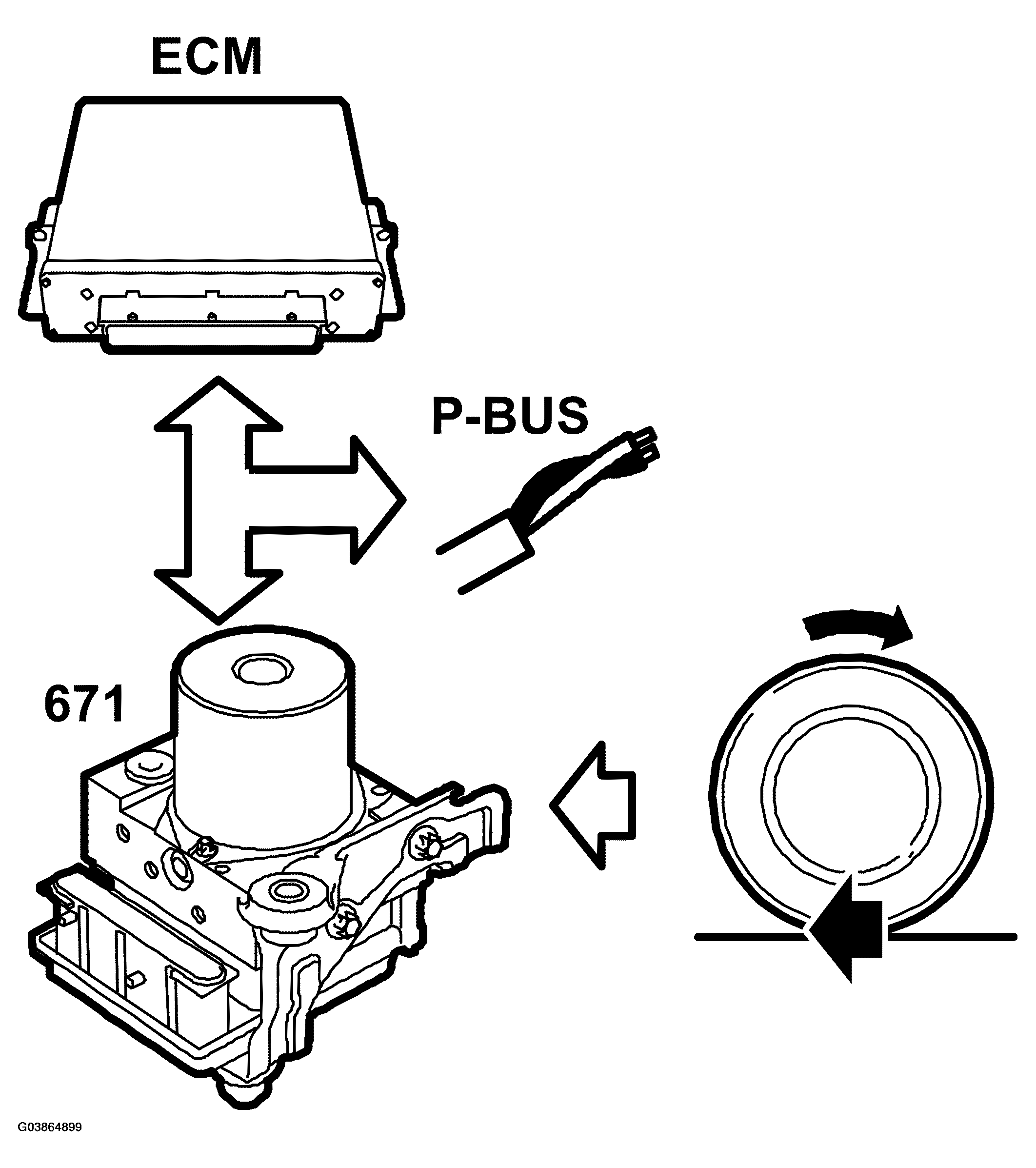 ECM

P-BUS

671

G03864899