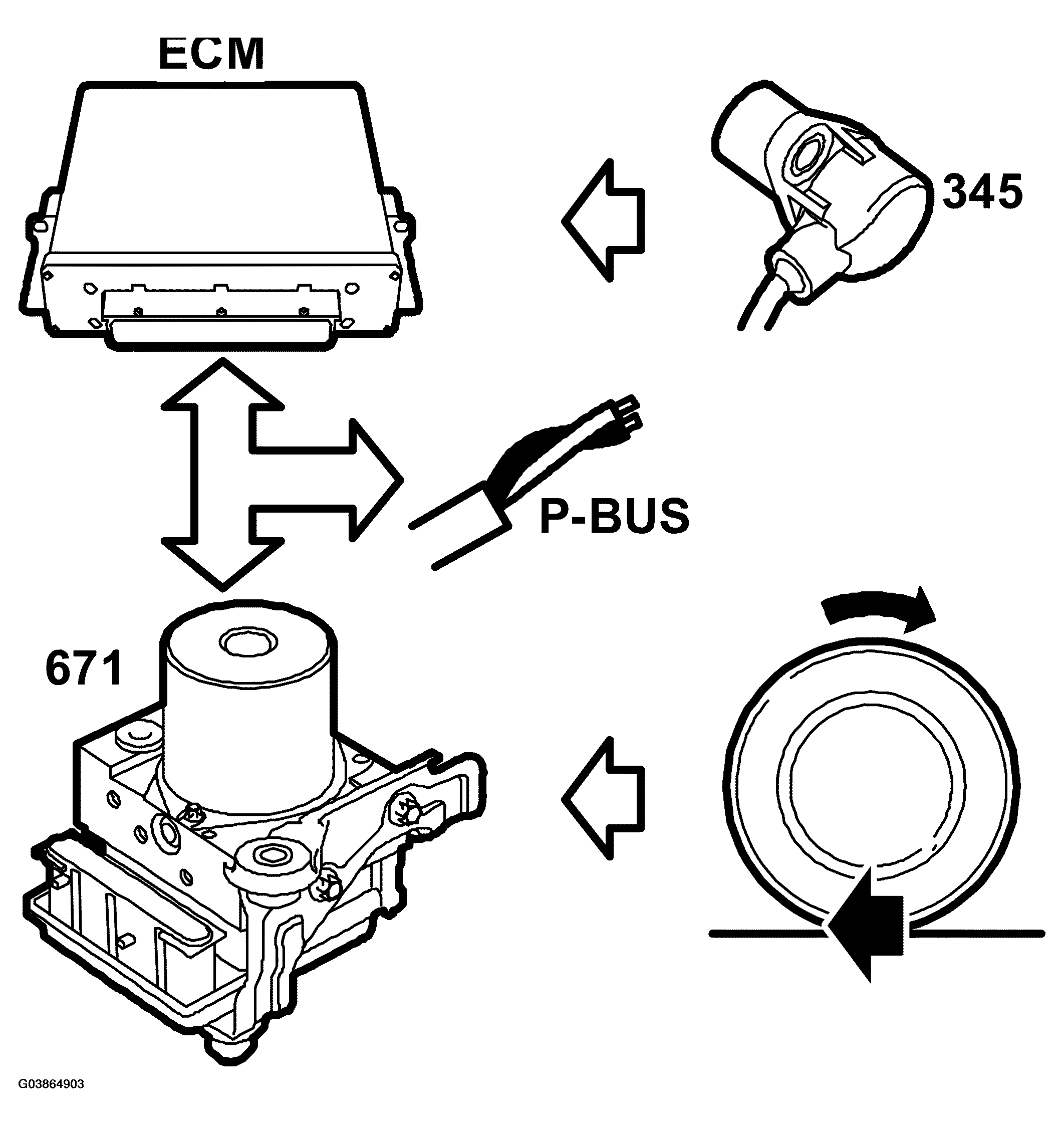 ECM

345

P-BUS

671

G03864903