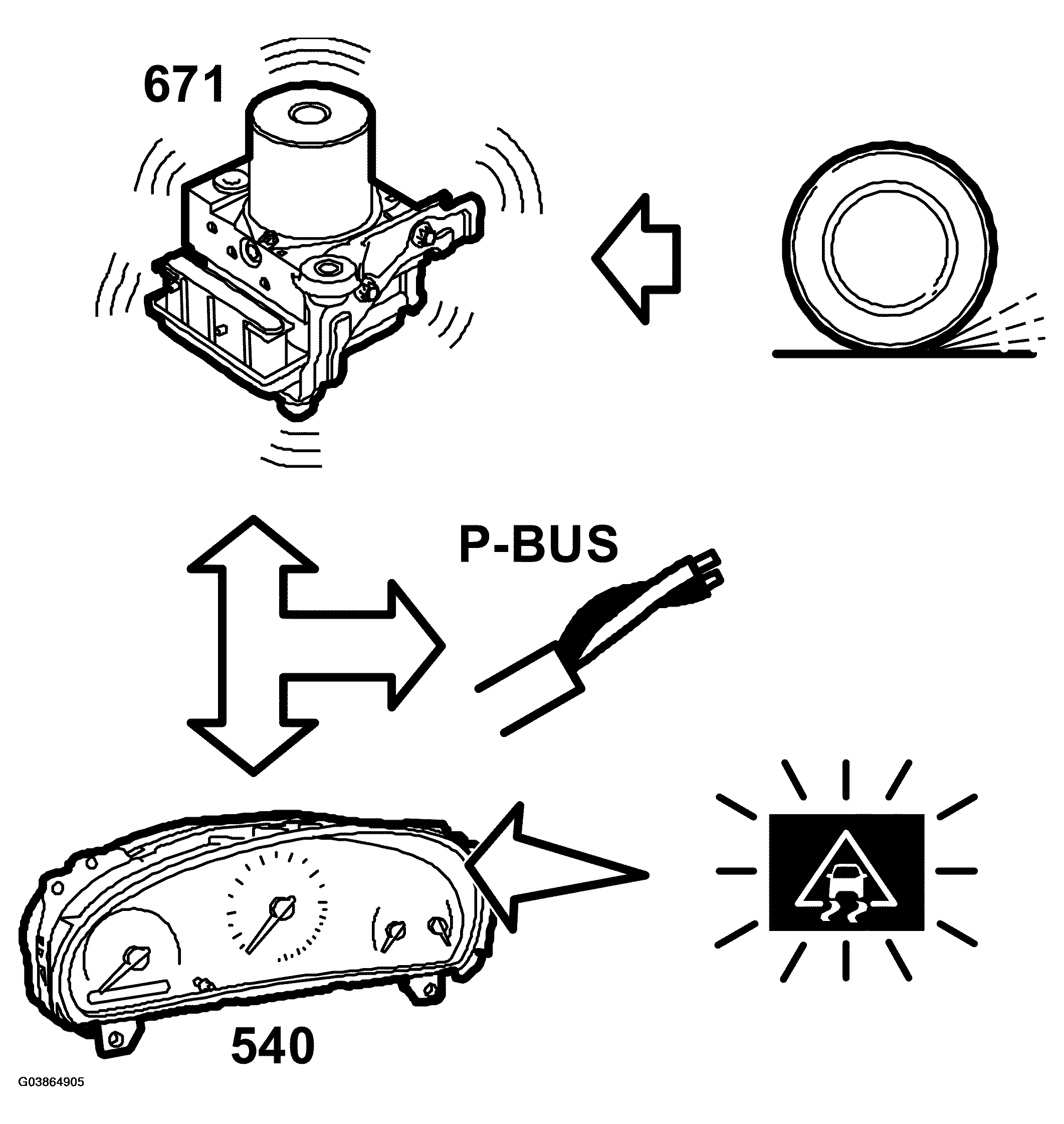 671

P-BUS

540

G03864905