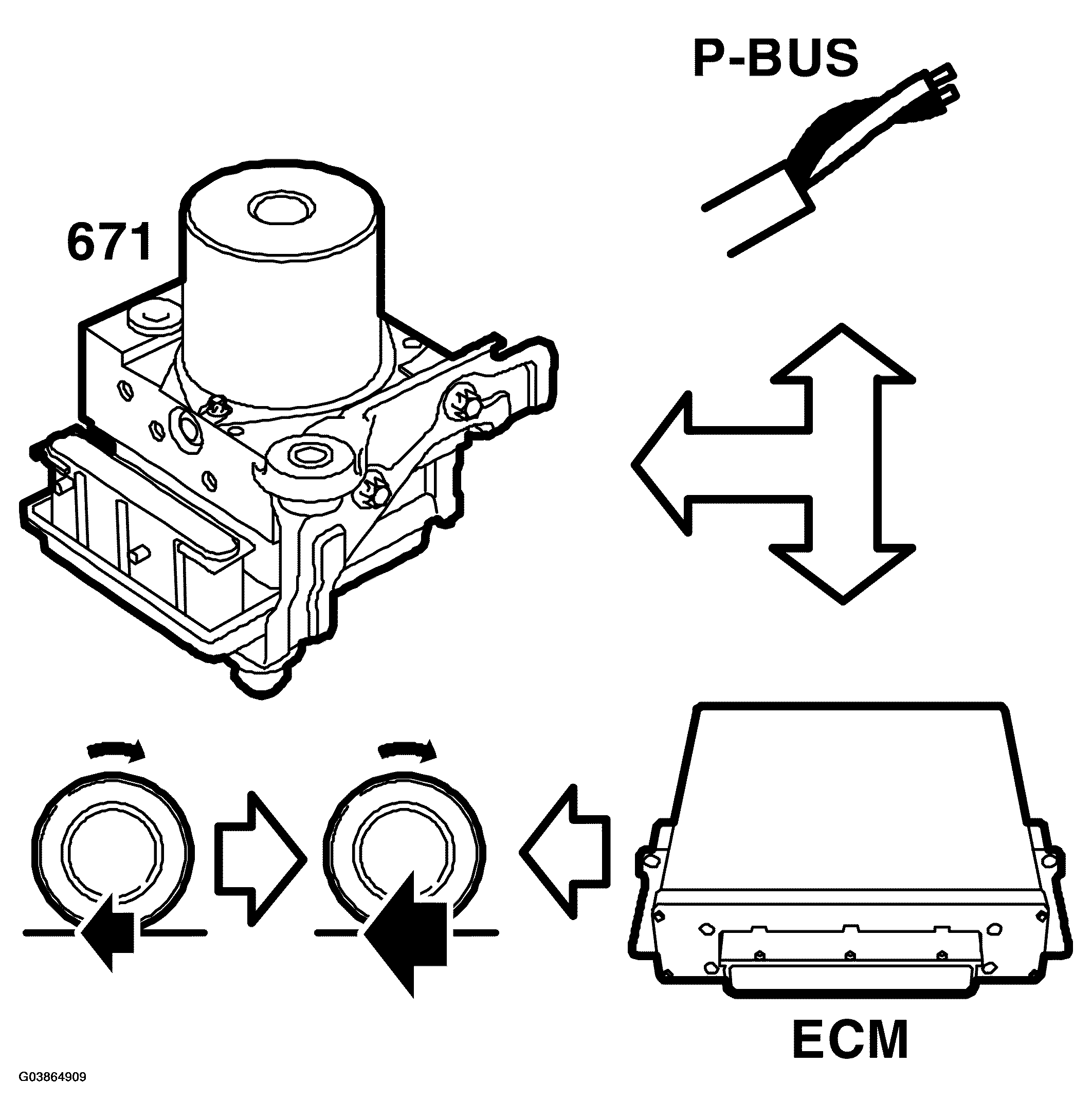 P-BUS

671

ECM

G03864909