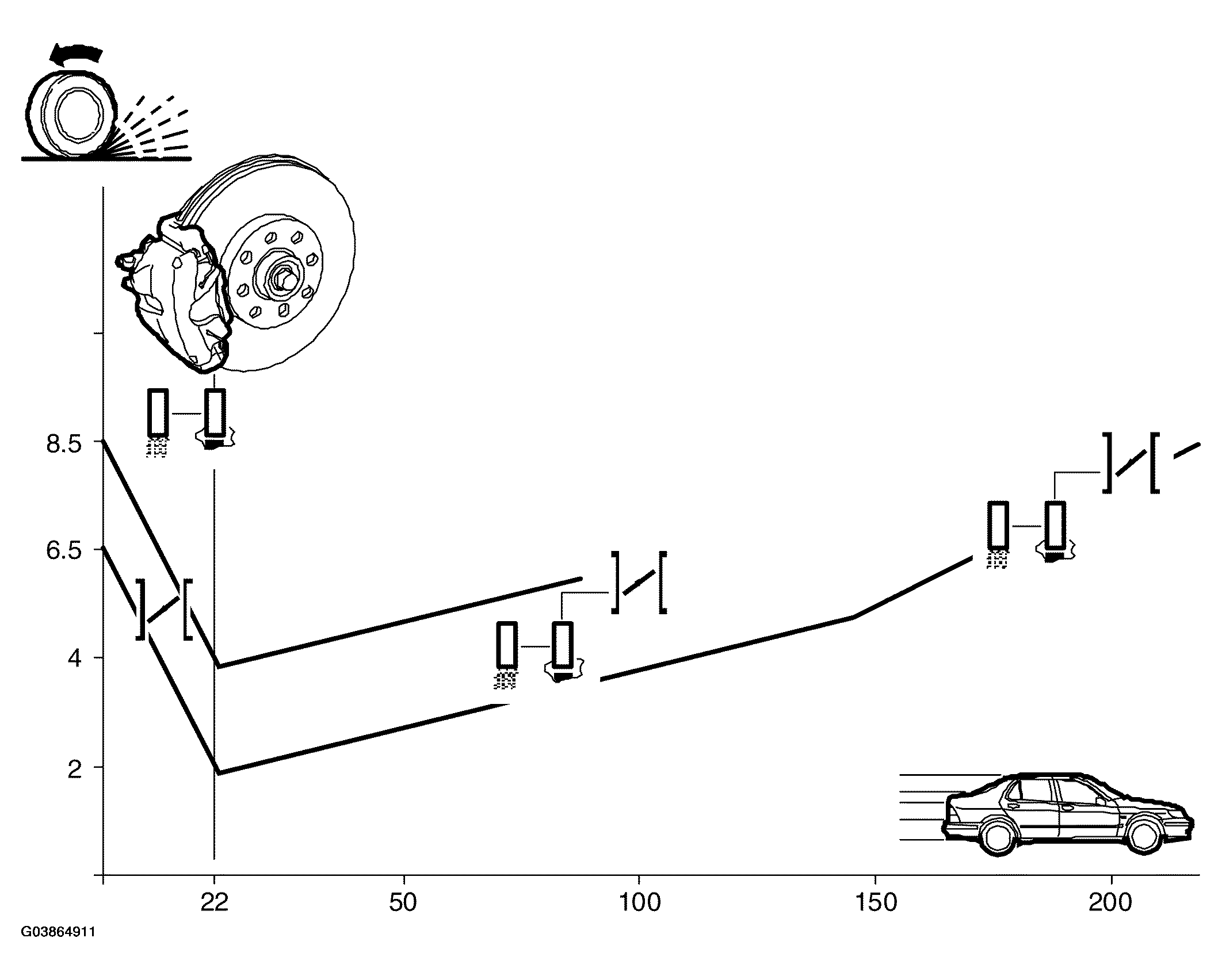 8.5
6.5
4
2
22
50
100
150
200
G03864911