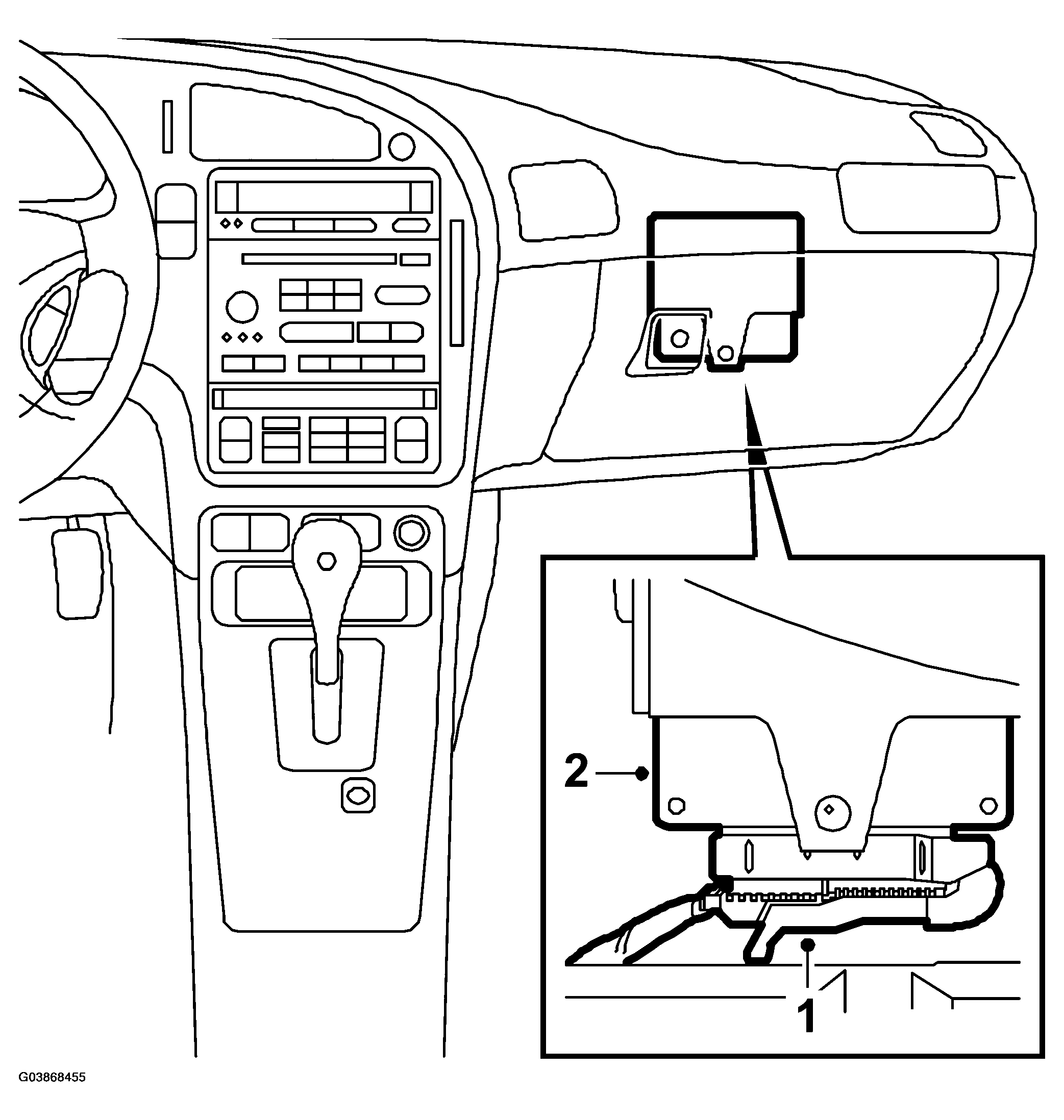 2

1

G03868455