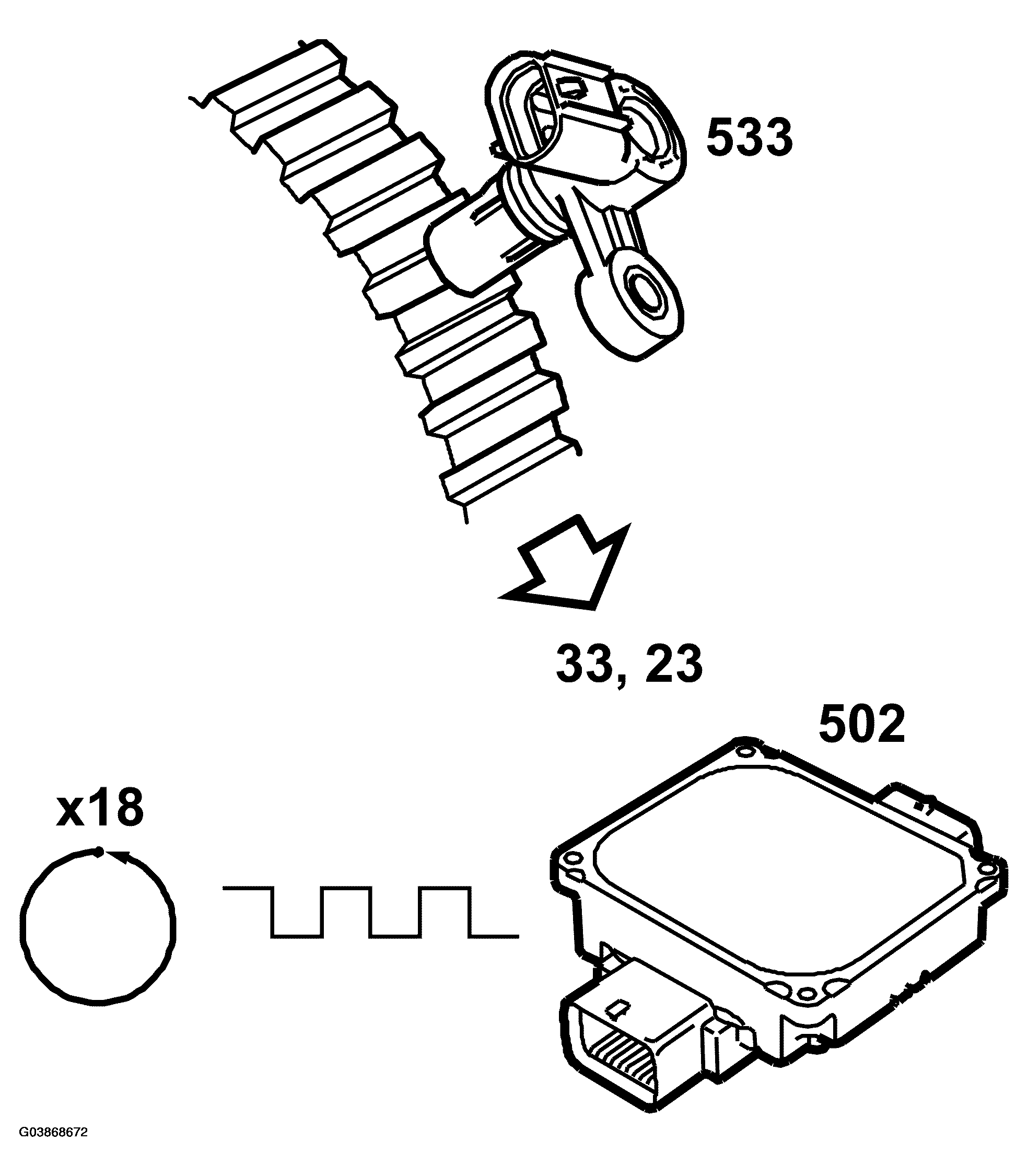 533

33, 23

502

x18

G03868672