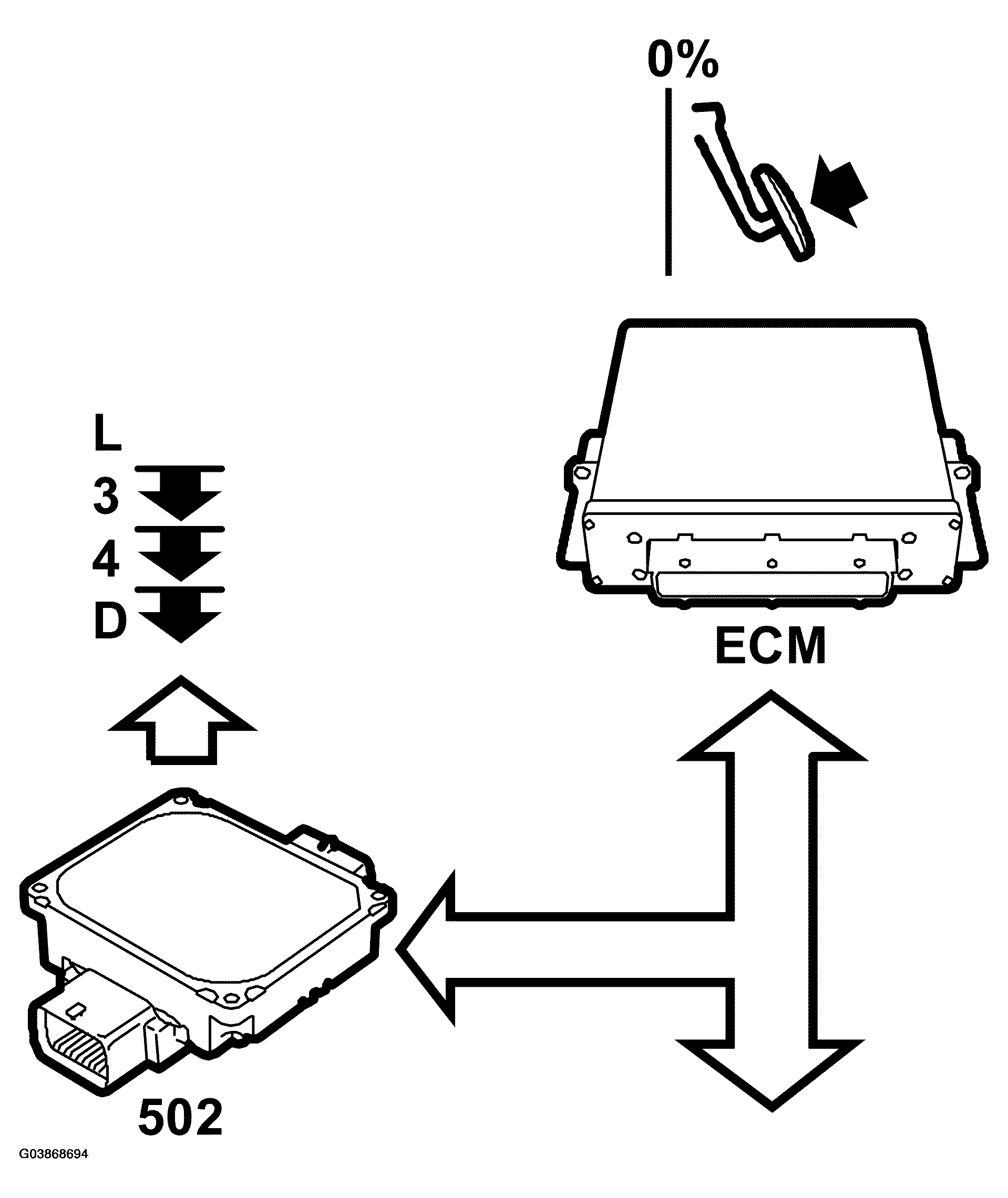 0%

L
3
4
D

ECM

502

G03868694