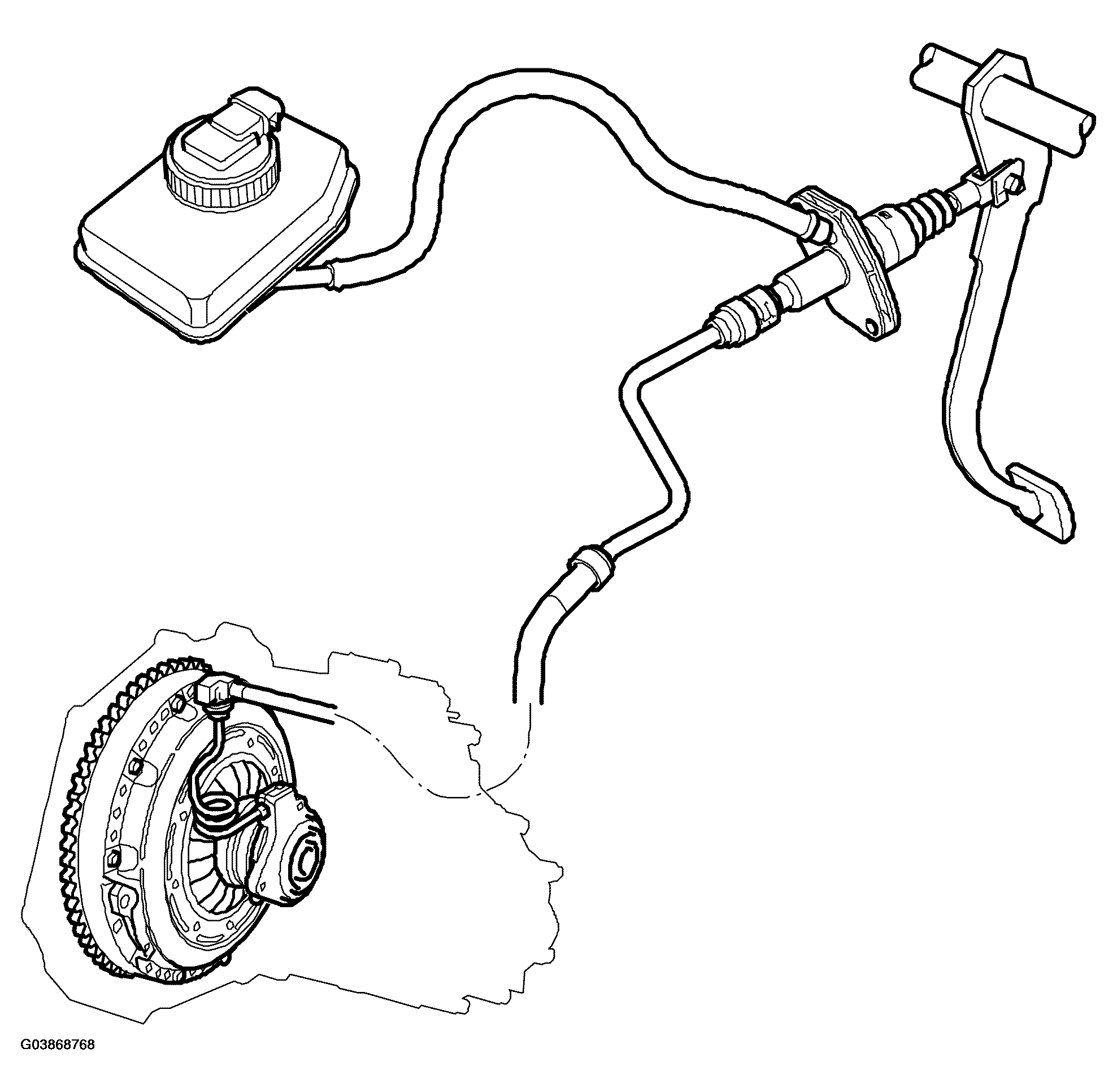 G03868768