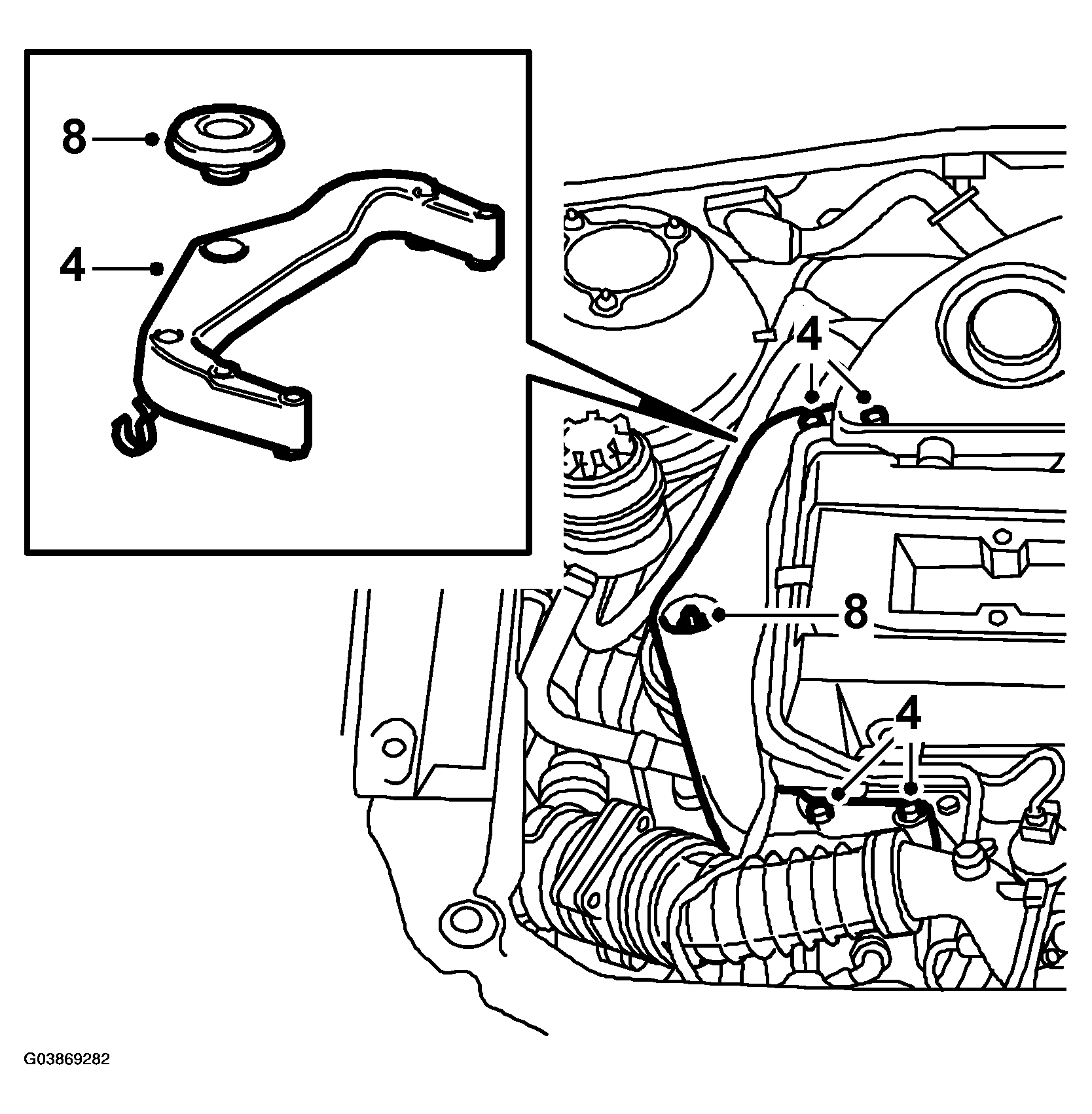 8
4
4
8
4
G03869282