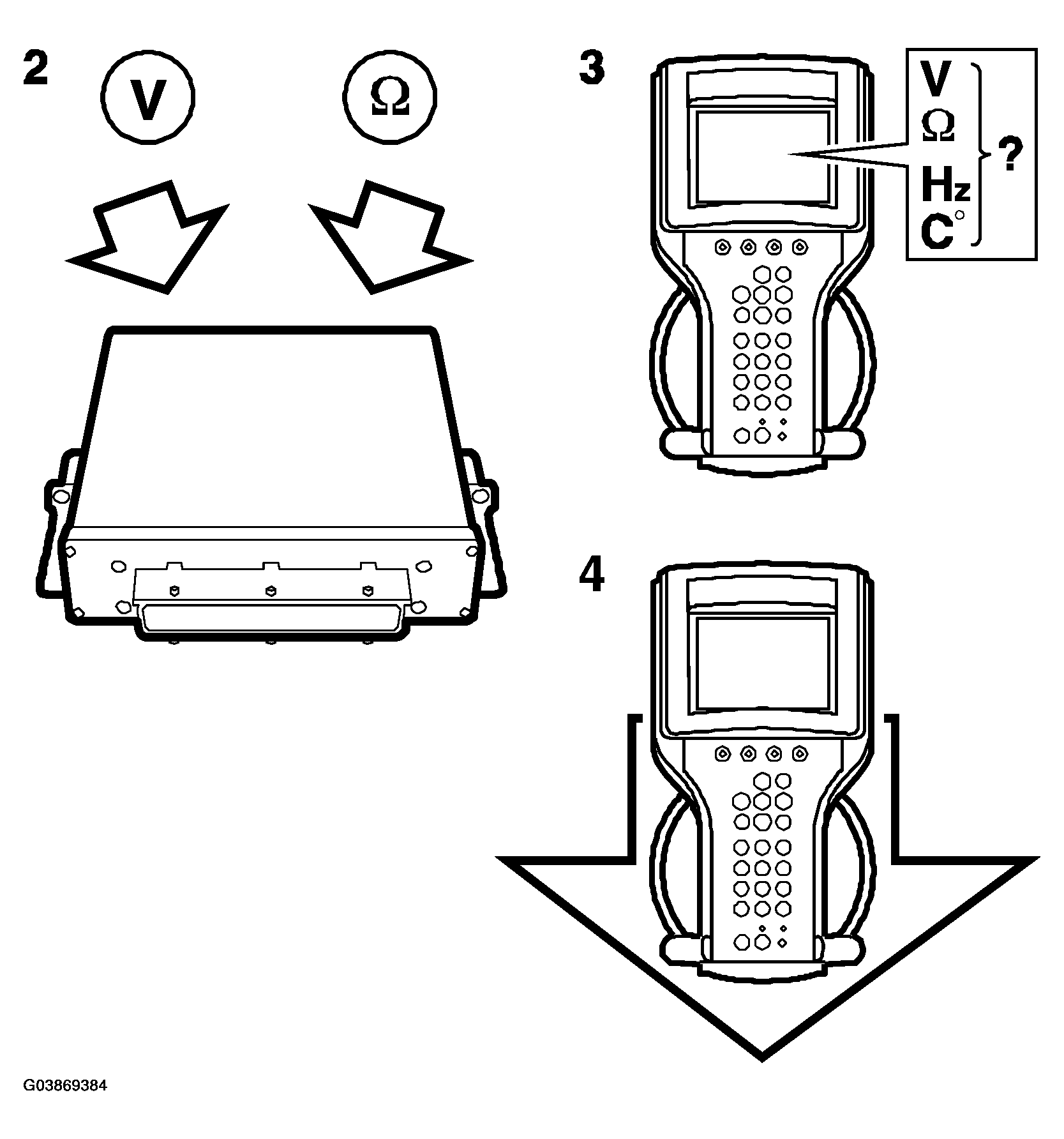 2

V

Ω

3

V
Ω
Hz
C°
?

4

G03869384