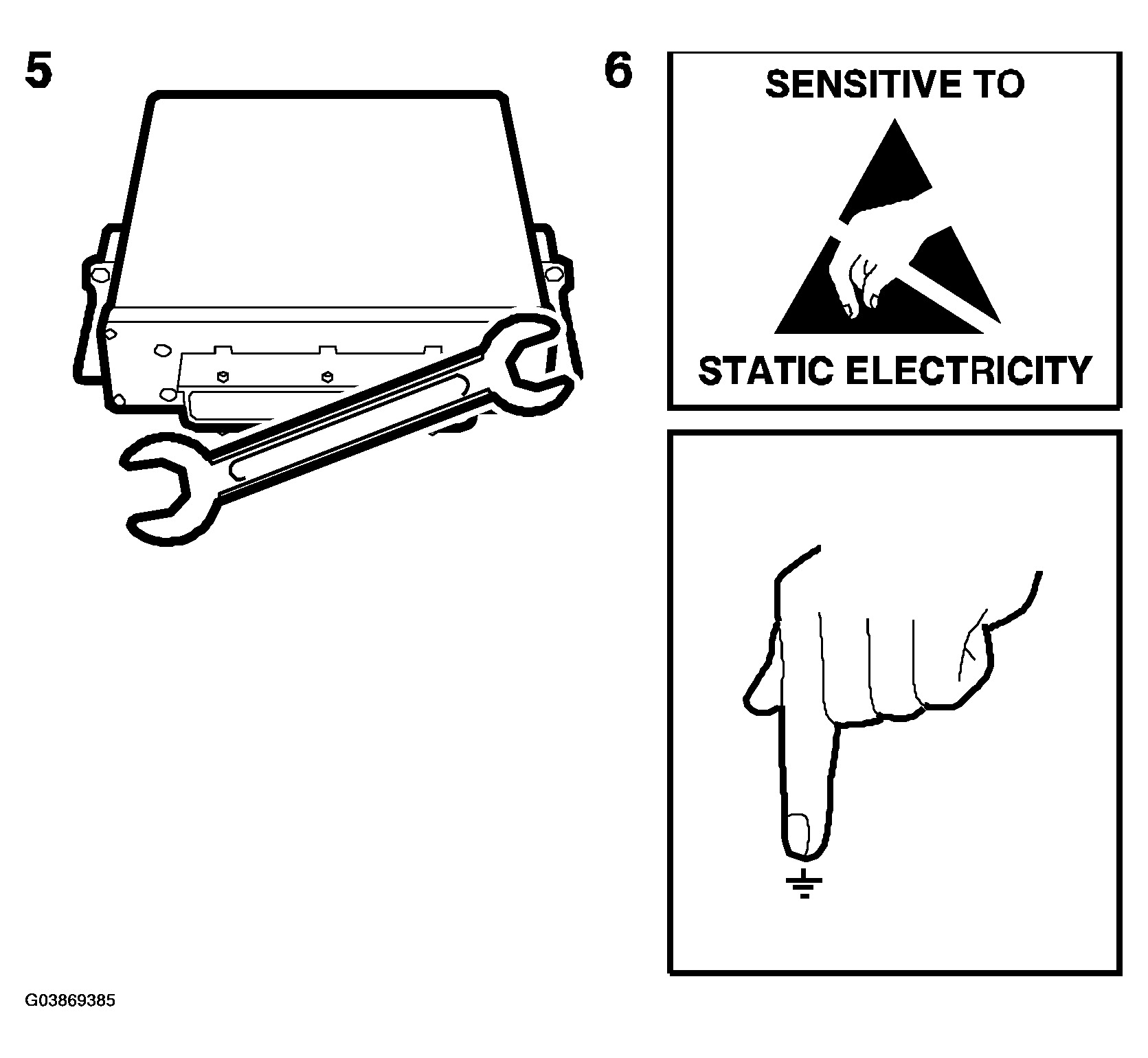 5

6

SENSITIVE TO

STATIC ELECTRICITY

G03869385