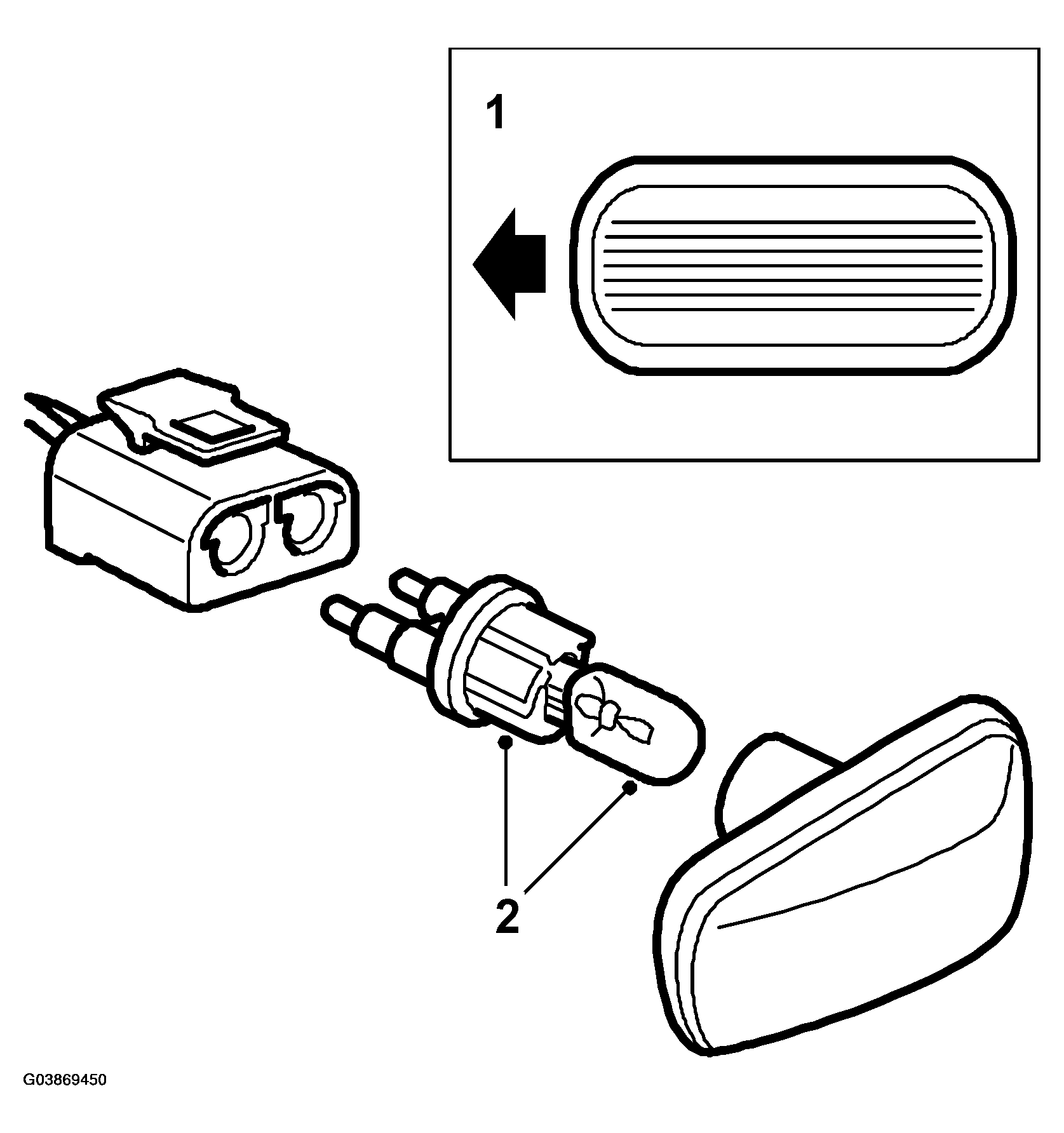 1

2

G03869450