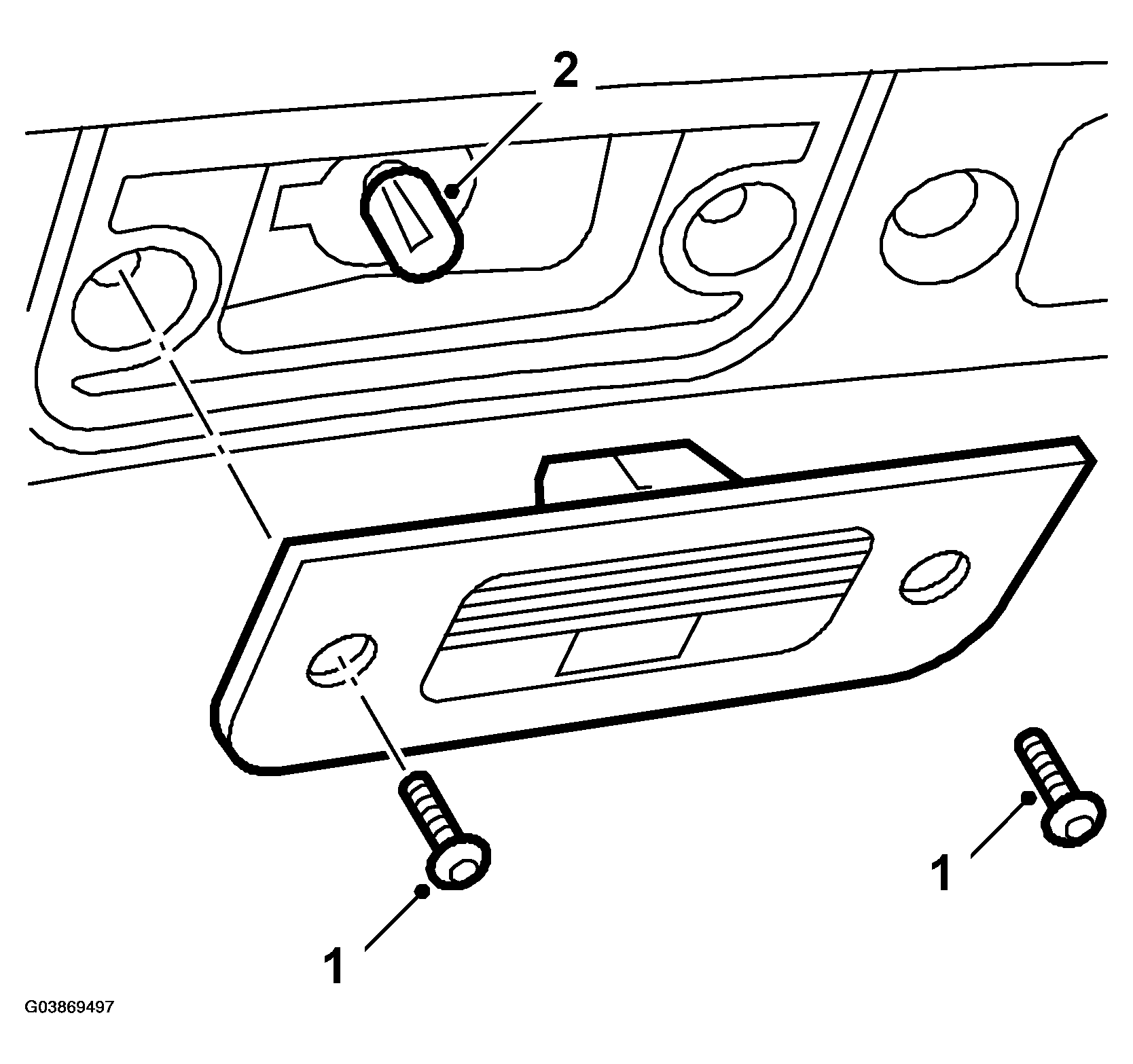 2

1

1

G03869497