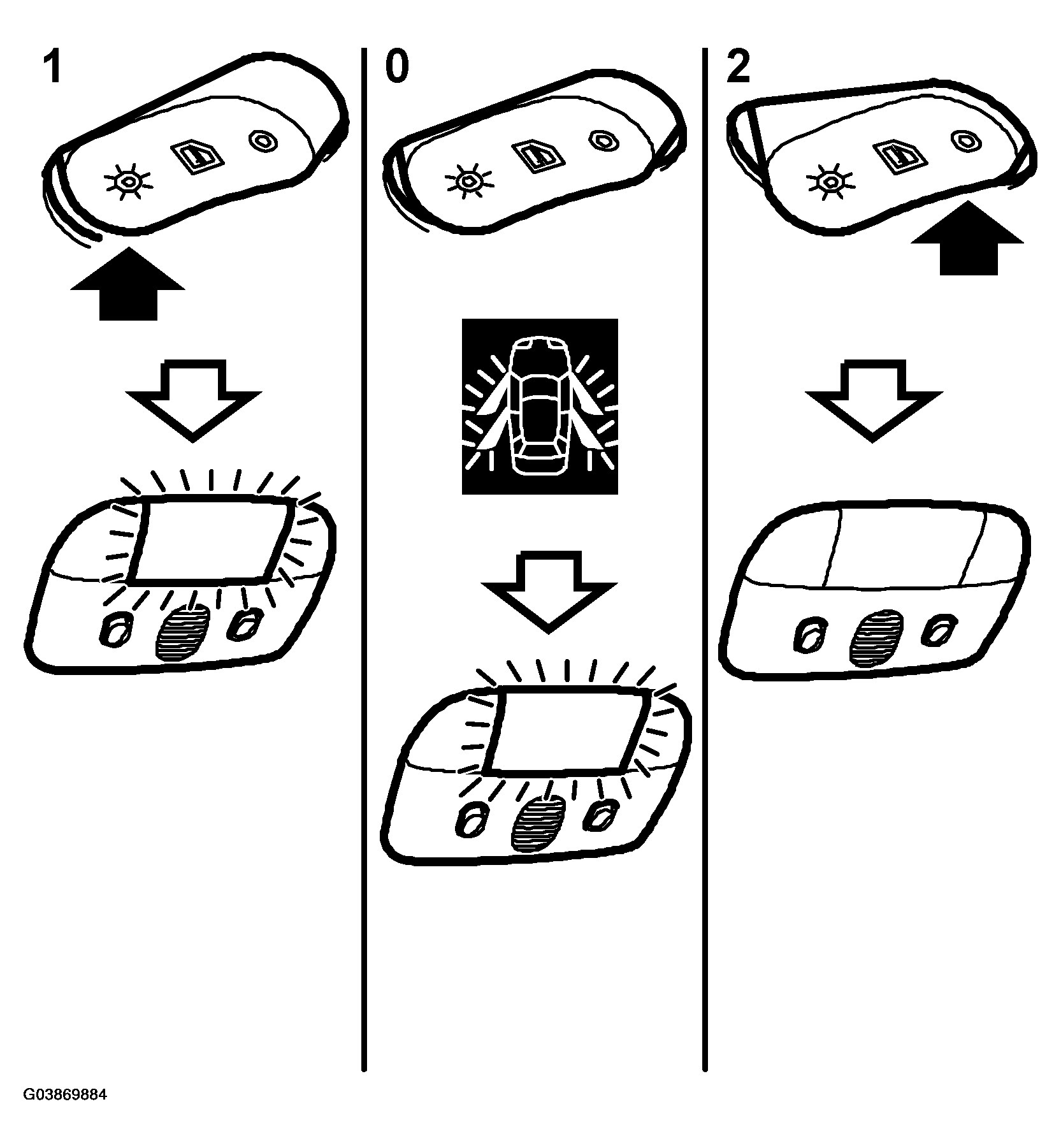 1

0

2

G03869884