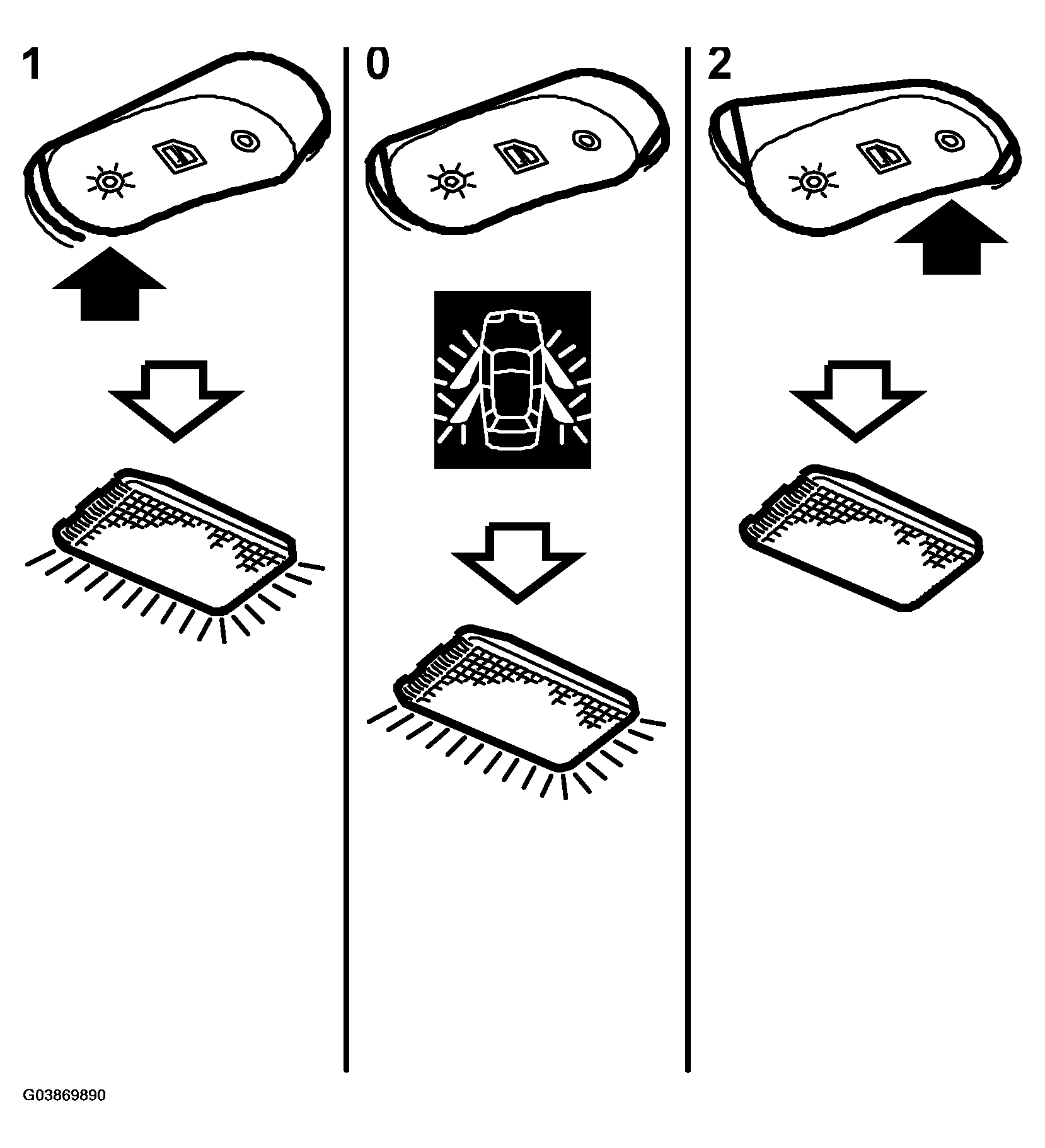 1

0

2

G03869890