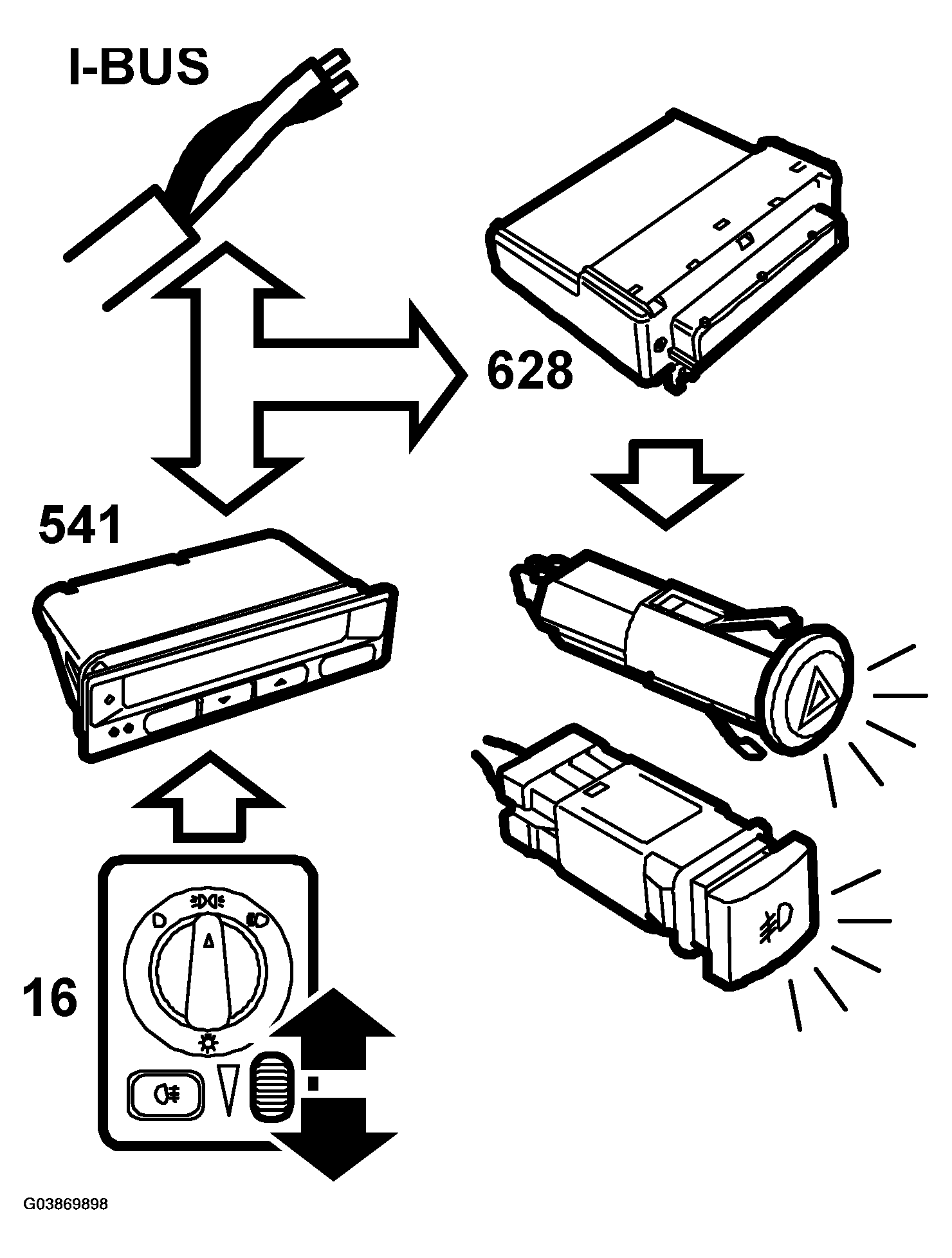 I-BUS

628

541

16

G03869898