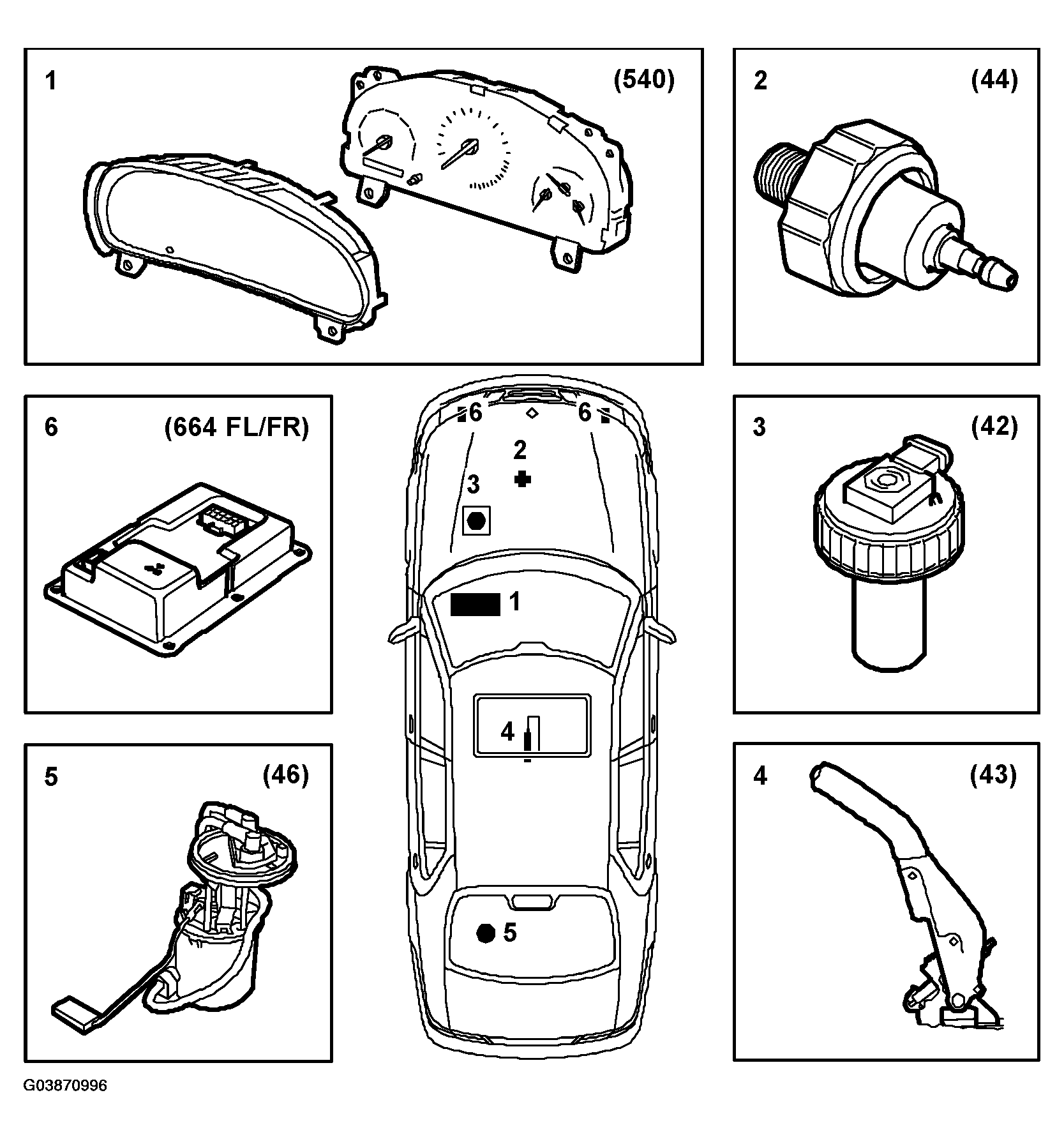 1 (540)

2 (44)

6 (664 FL/FR)

6 6
2
3
1
4
5

3 (42)

5 (46)

4 (43)

G03870996