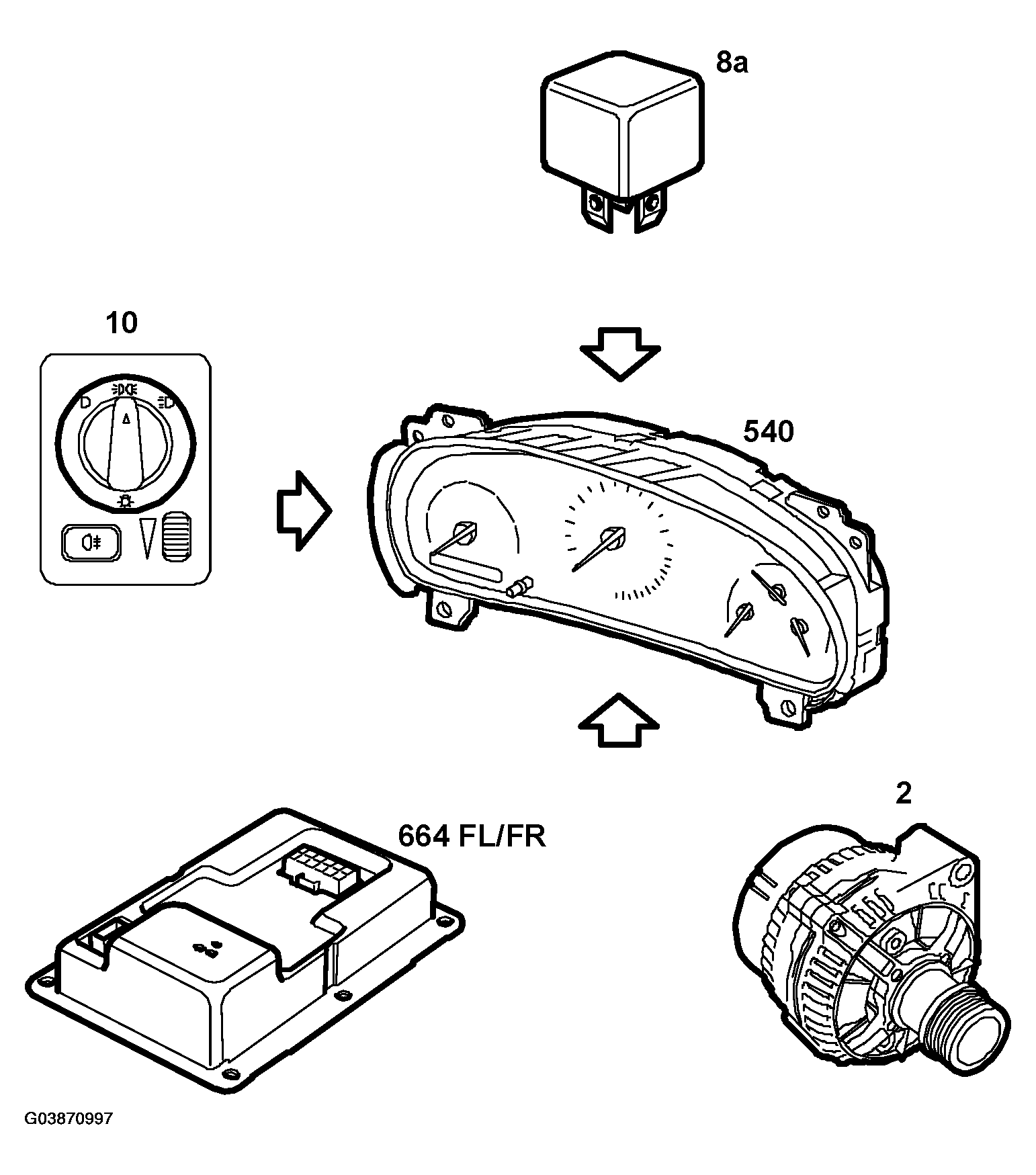 8a

10

540

2

664 FL/FR

G03870997