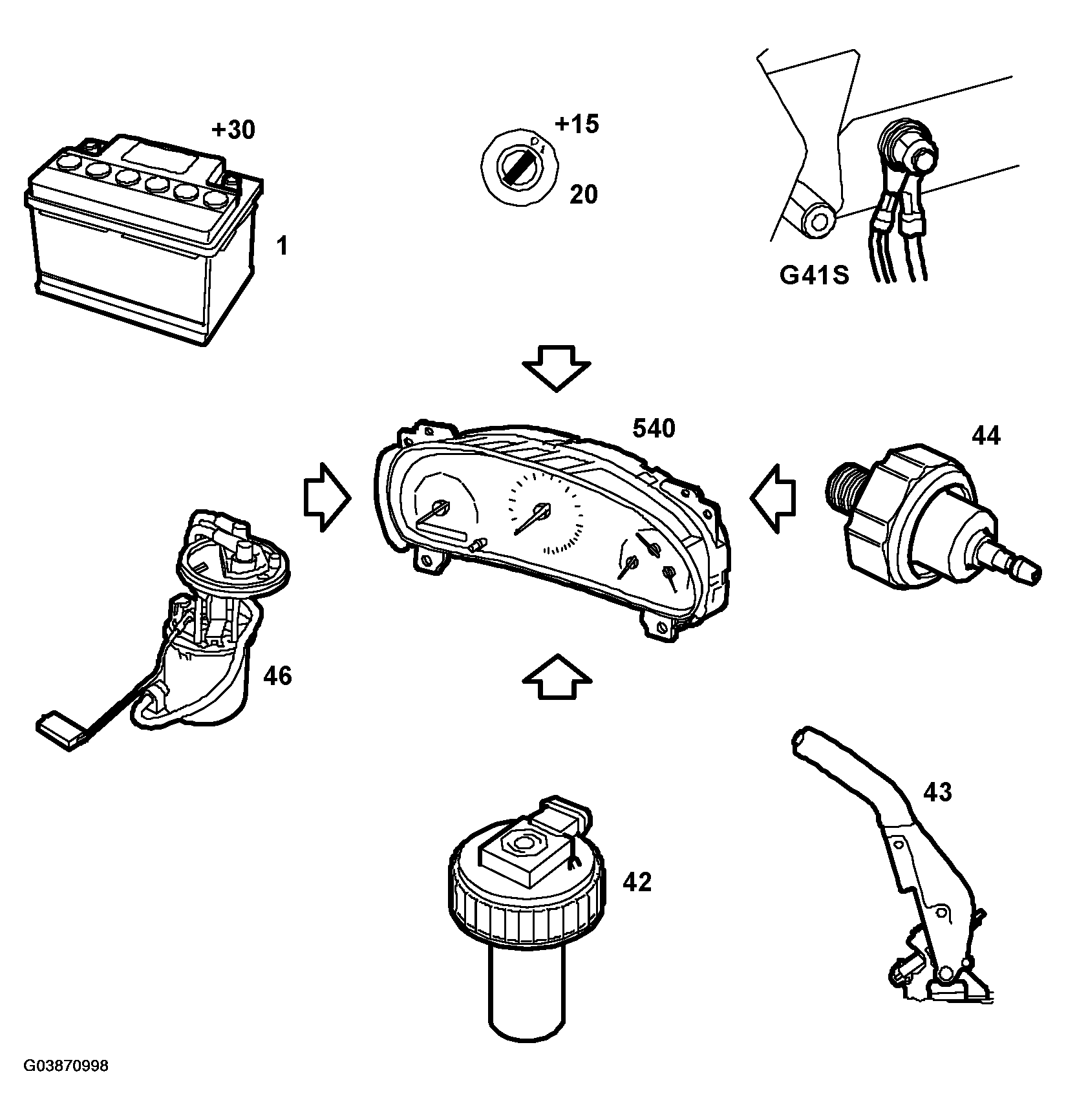 +30

1

+15

20

G41S

540

44

46

43

42

G03870998