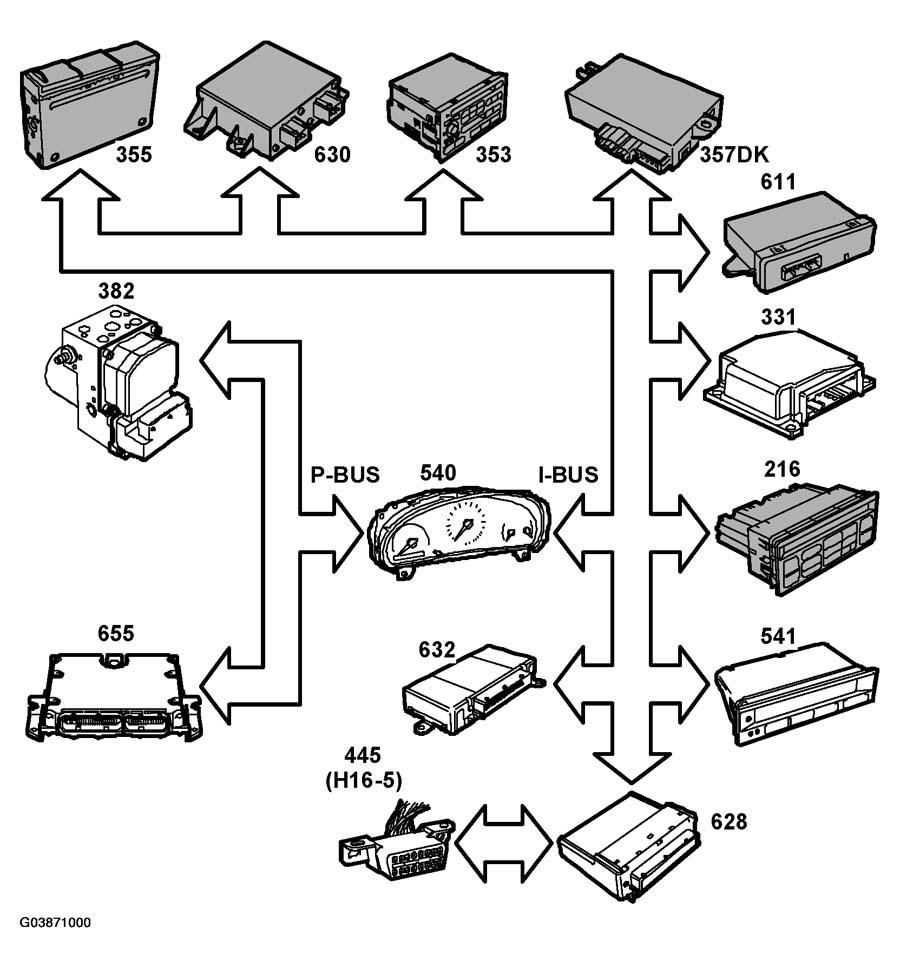 355
630
353
357DK
611
382
331
P-BUS
540
I-BUS
216
655
632
541
445
(H16-5)
628
G03871000