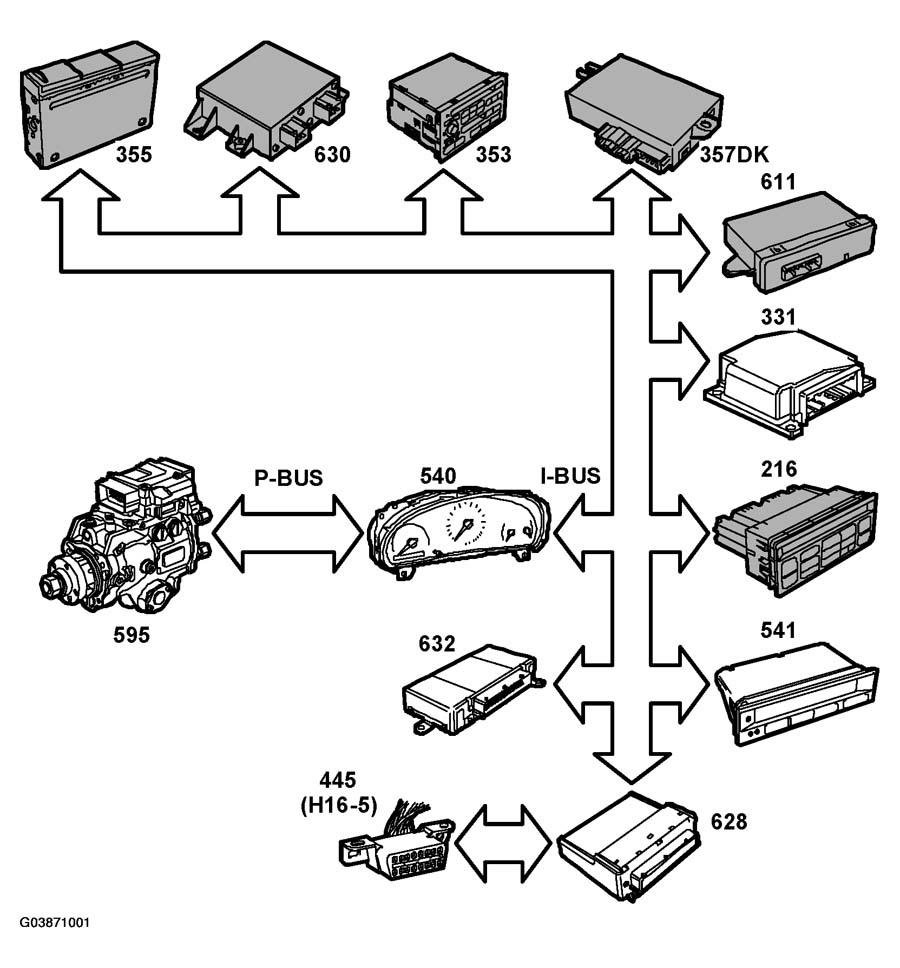 355
630
353
357DK
611
331
P-BUS
540
I-BUS
216
595
632
541
445
(H16-5)
628
G03871001