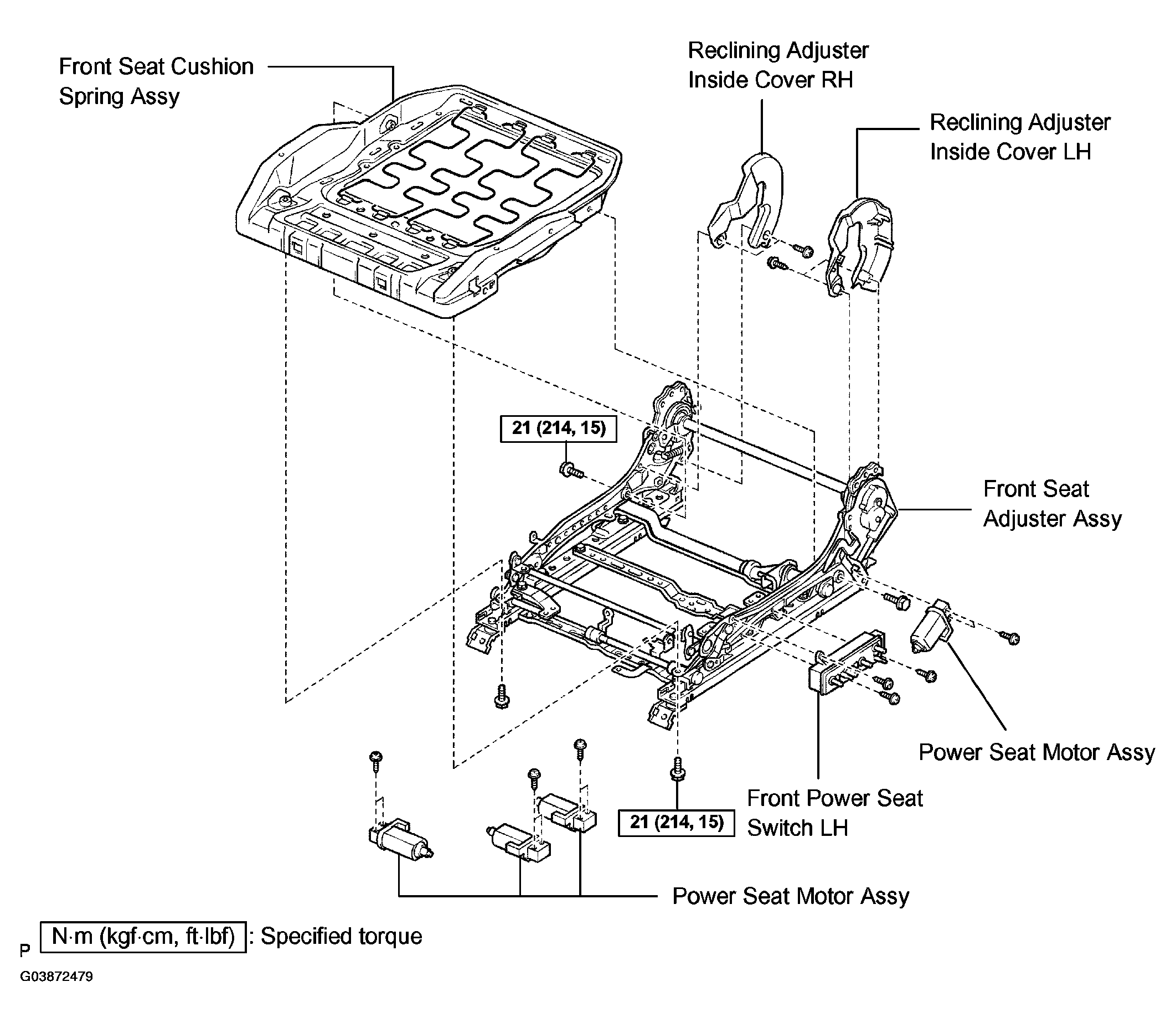 Front Seat Cushion Spring Assy

Reclining Adjuster Inside Cover RH

Reclining Adjuster Inside Cover LH

21 (214, 15)

Front Seat Adjuster Assy

Power Seat Motor Assy

Front Power Seat Switch LH

21 (214, 15)

Power Seat Motor Assy

P N·m (kgf·cm, ft·lbf) : Specified torque

G03872479