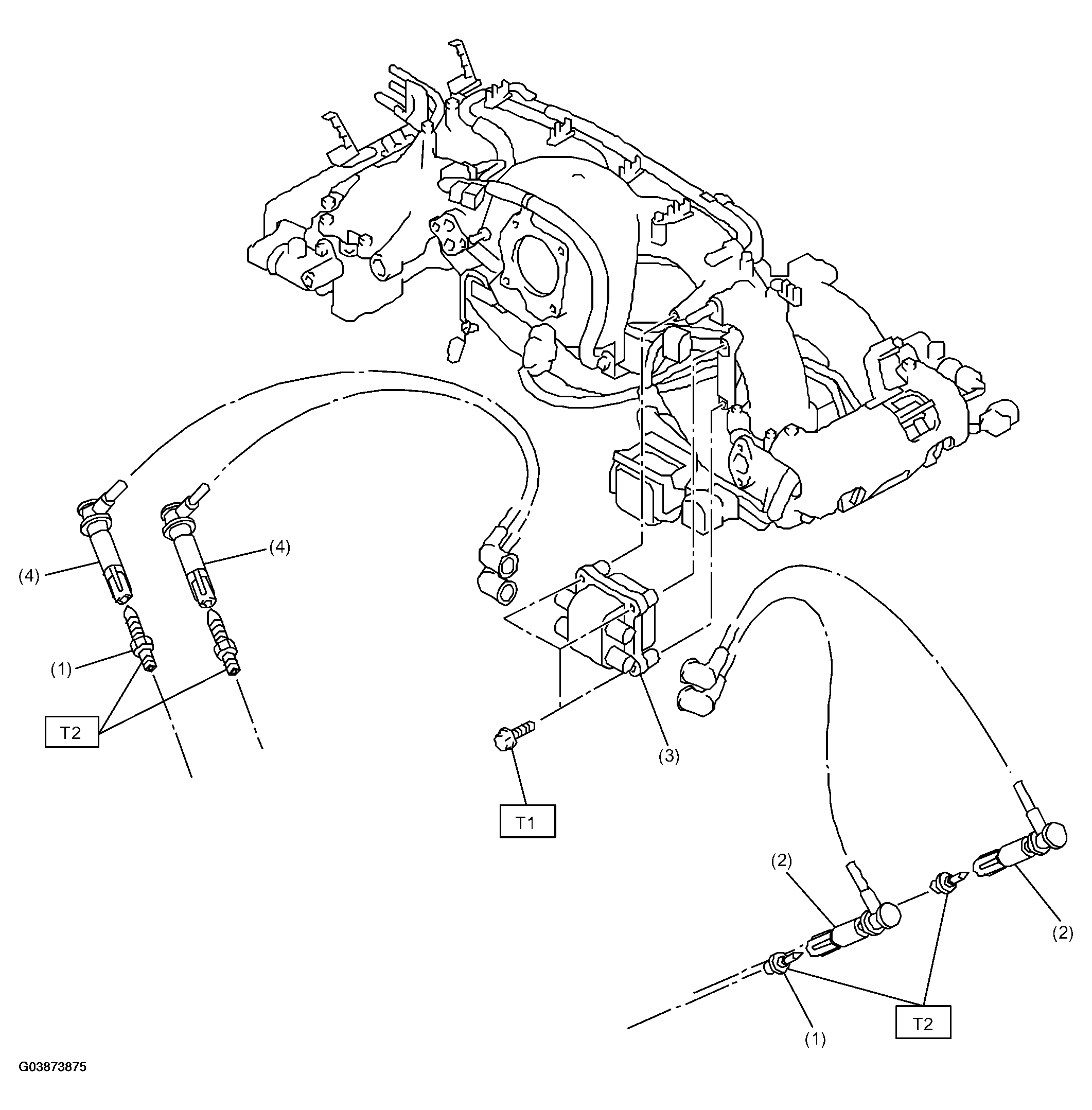 (4)
(4)
(1)
T2
(3)
T1
(2)
(2)
(1)
T2
G03873875