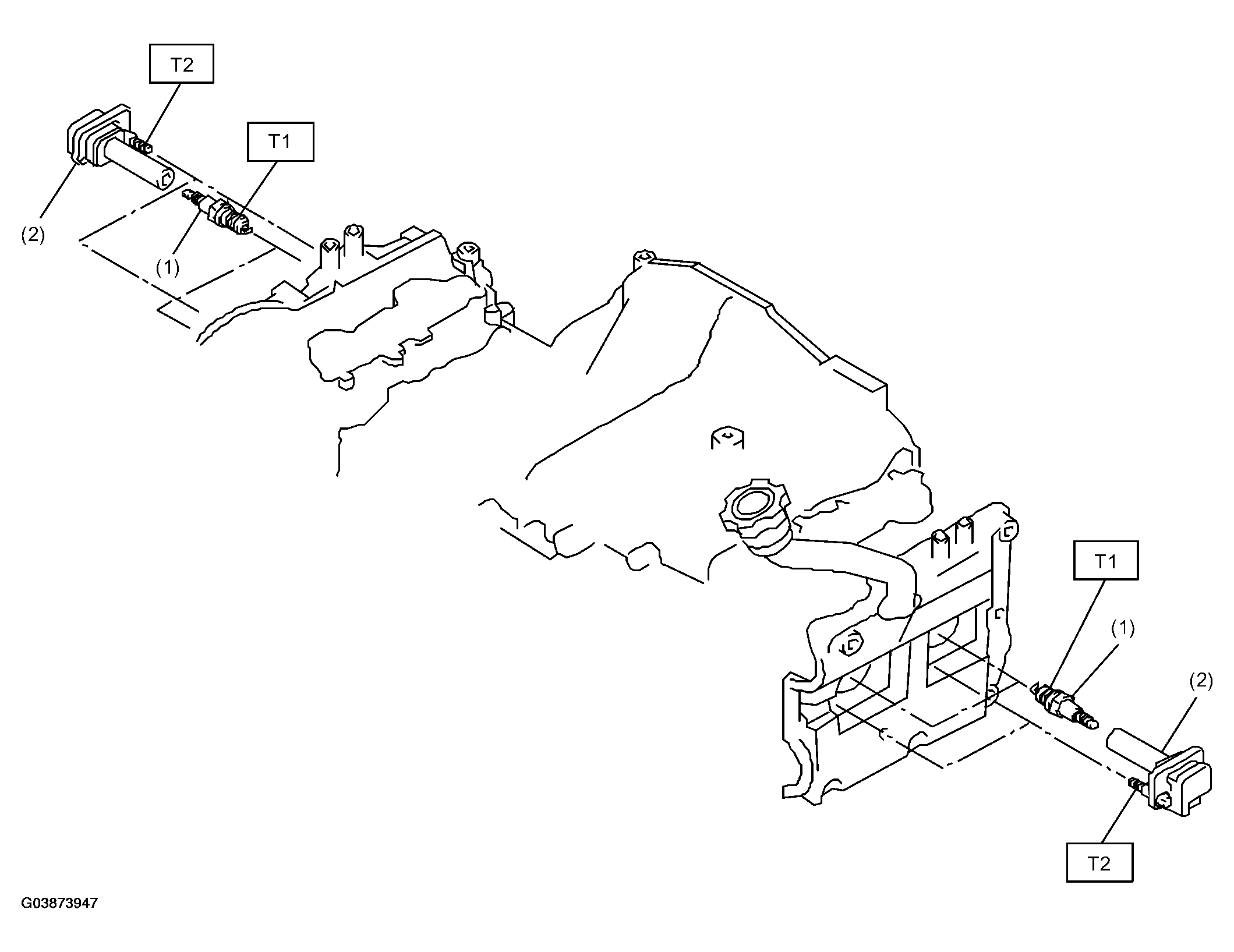 T2

T1

(2)

(1)

T1

(1)

(2)

T2

G03873947