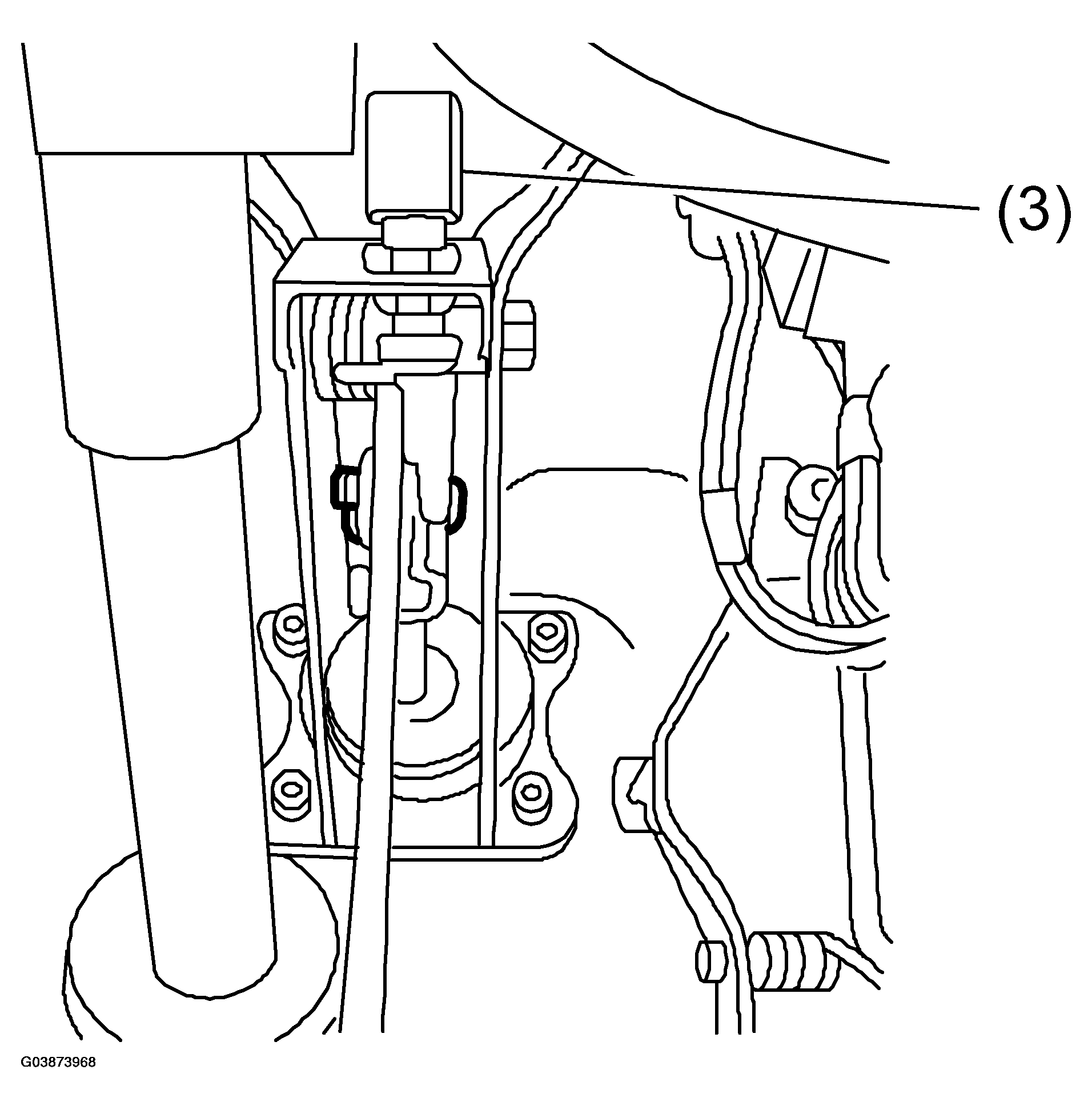 (3)

G03873968