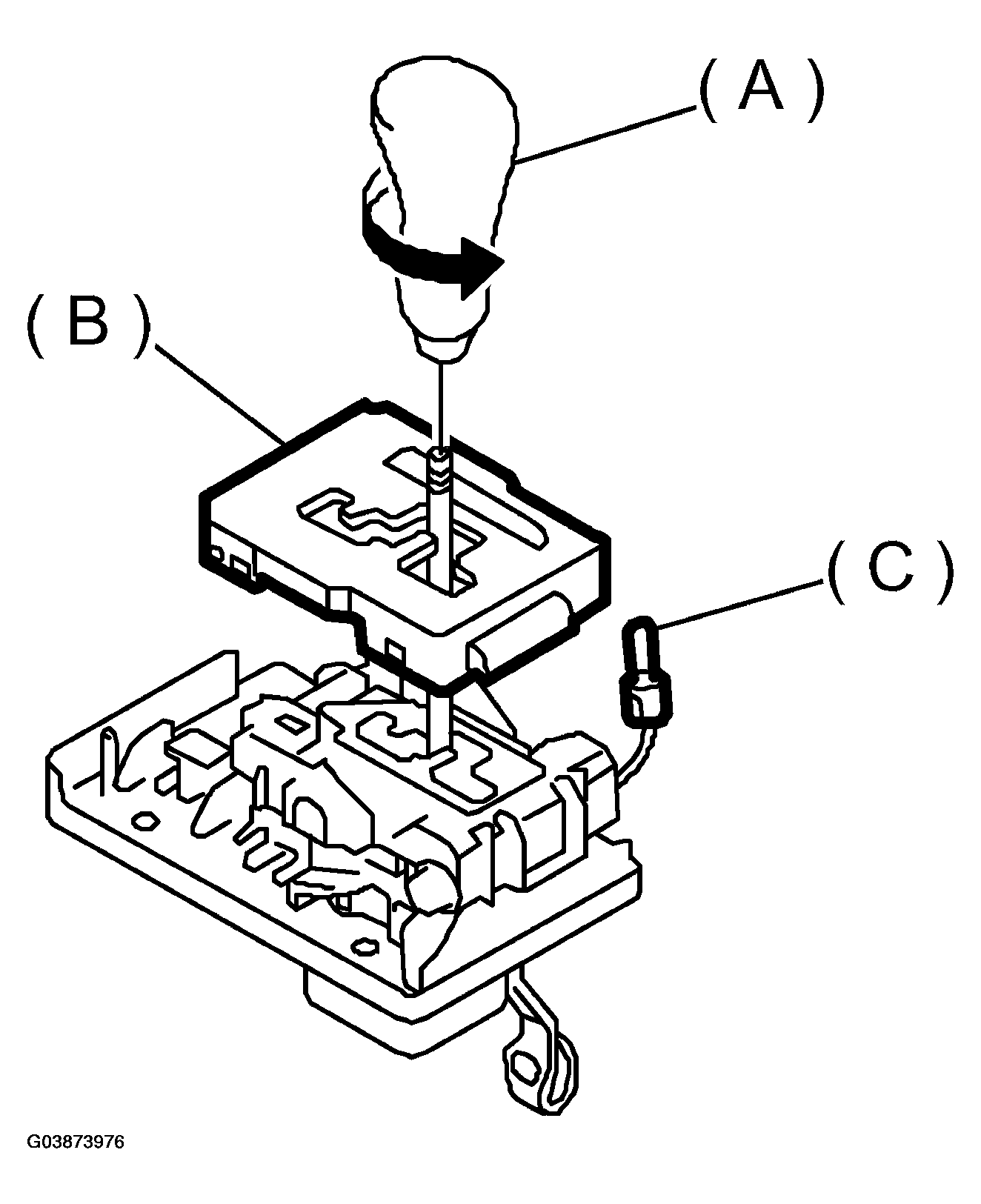 (A)

(B)

(C)

G03873976