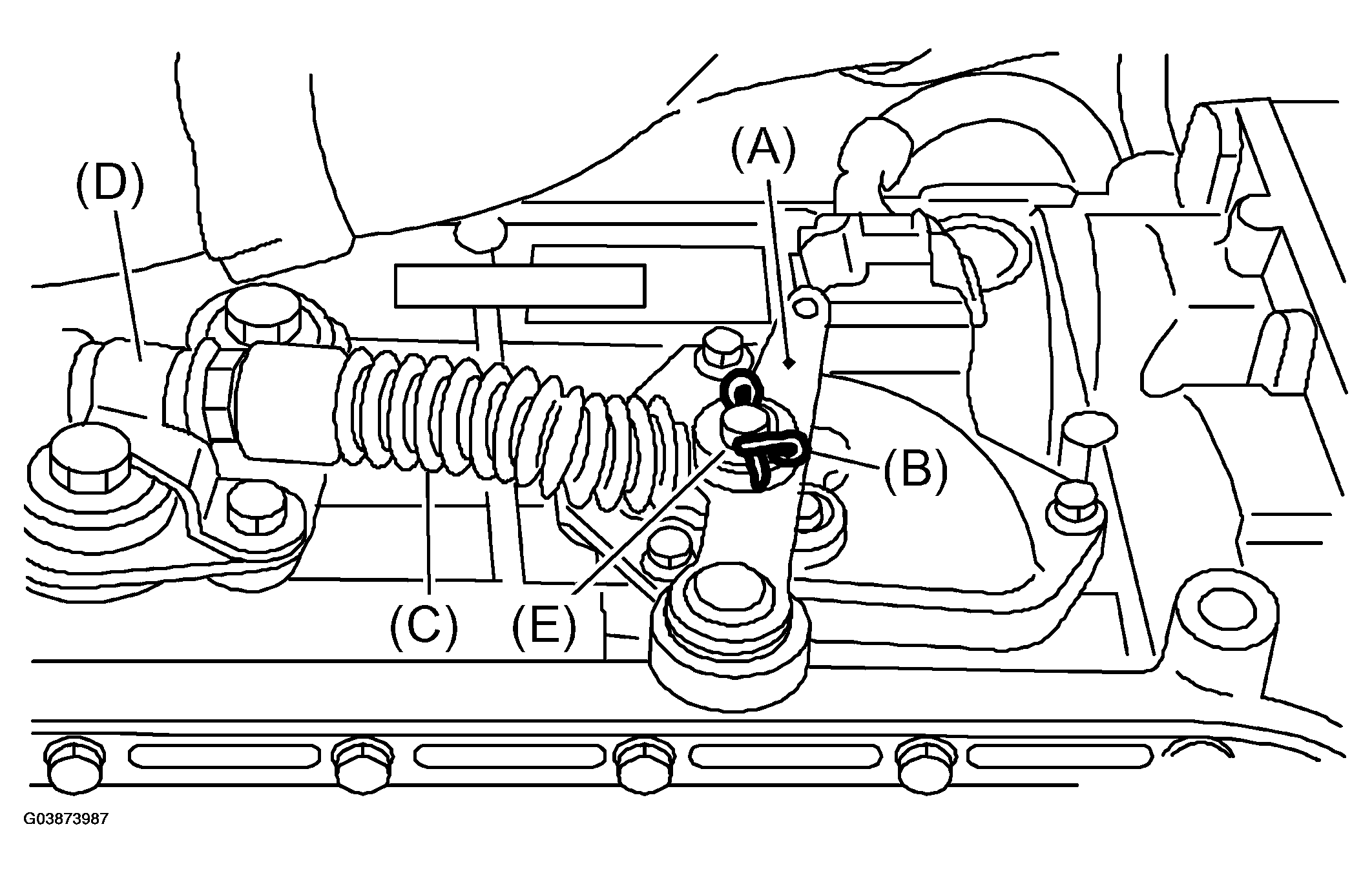 (A)
(D)
(B)
(C)
(E)
G03873987