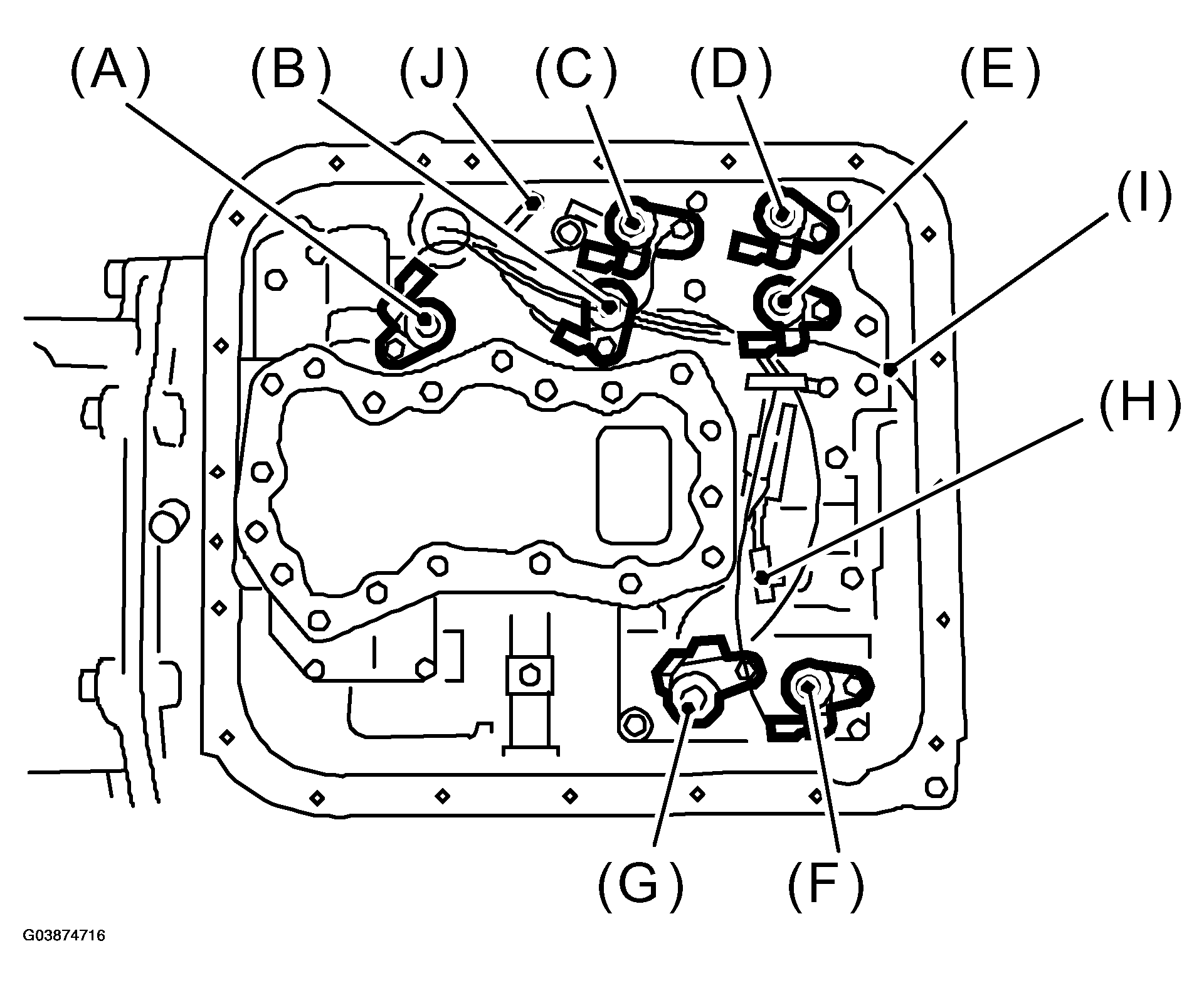 (A)
(B)
(J)
(C)
(D)
(E)
(I)
(H)
(G)
(F)
G03874716