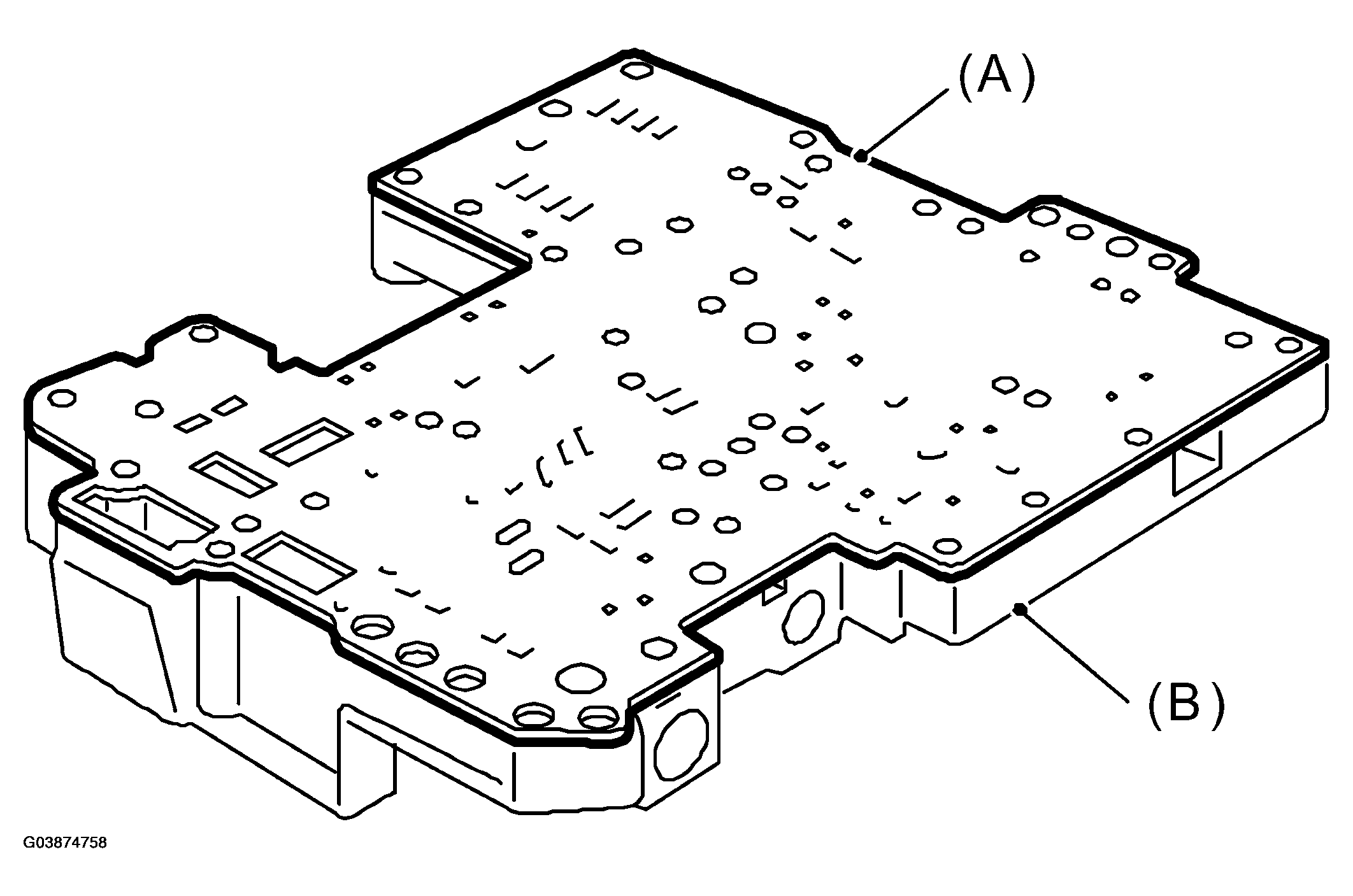 (A)
(B)
G03874758