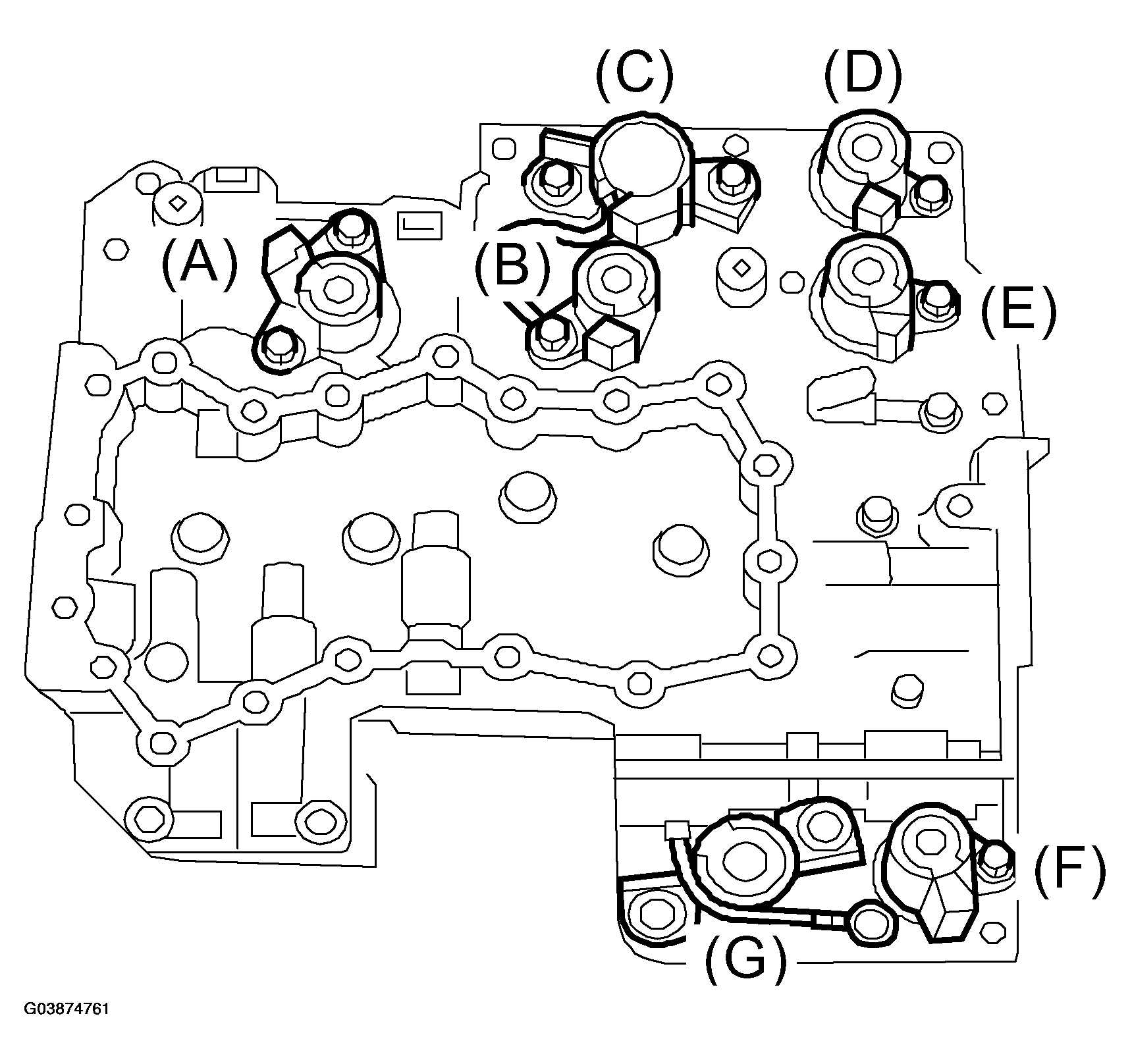 (C)
(D)
(A)
(B)
(E)
(F)
(G)
G03874761