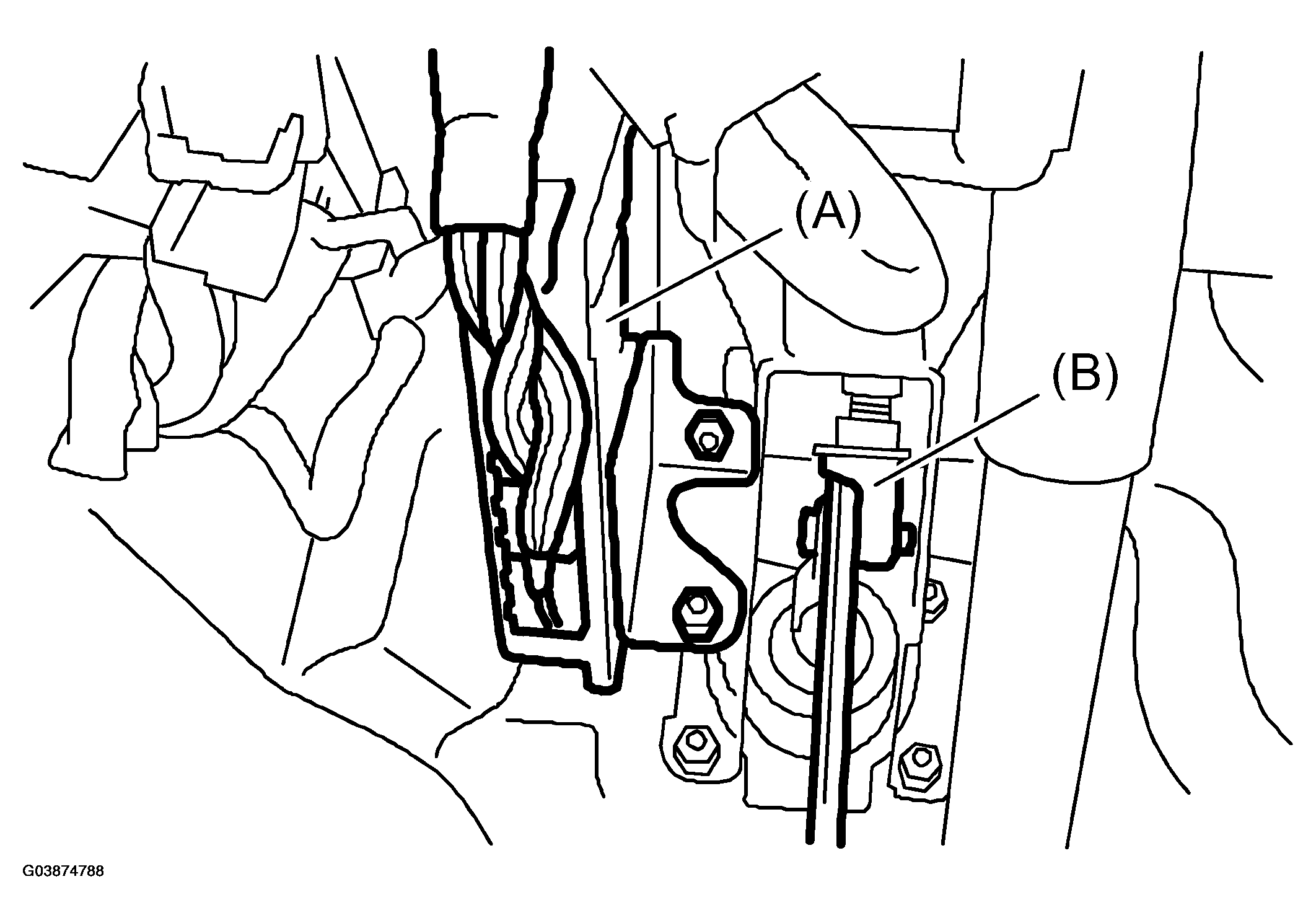 (A)

(B)

G03874788