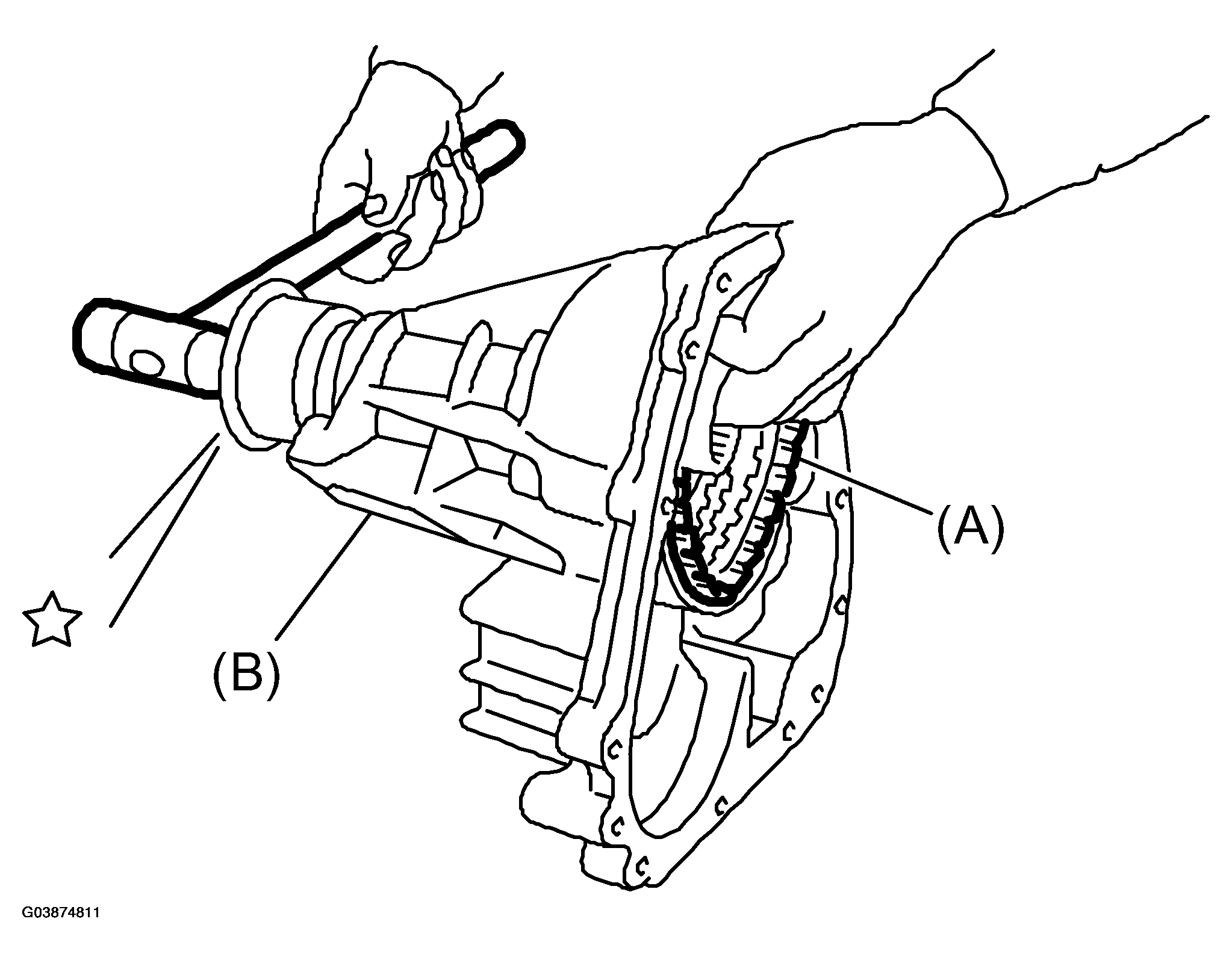 (A)

☆

(B)

G03874811