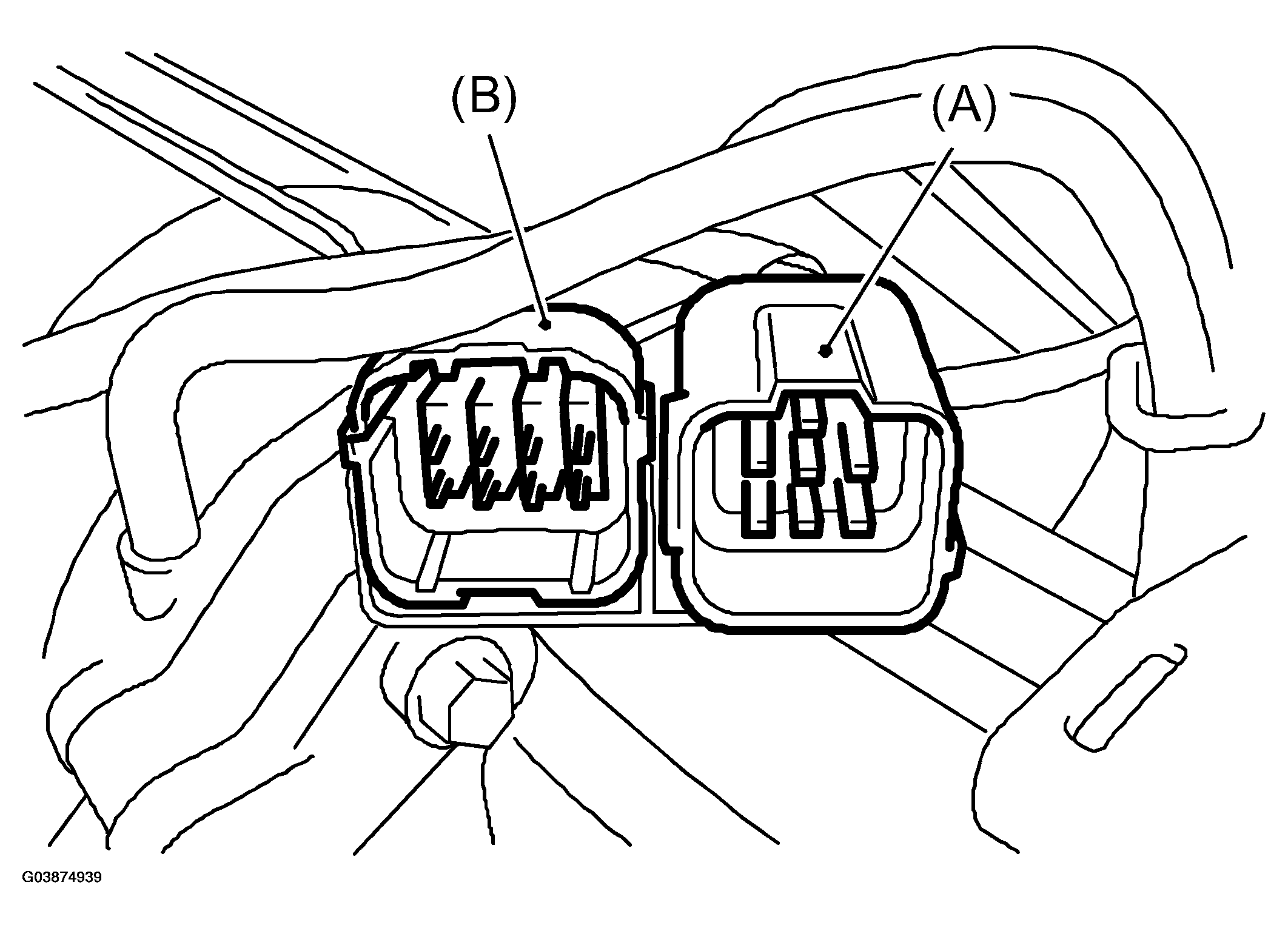 (B)
(A)
G03874939