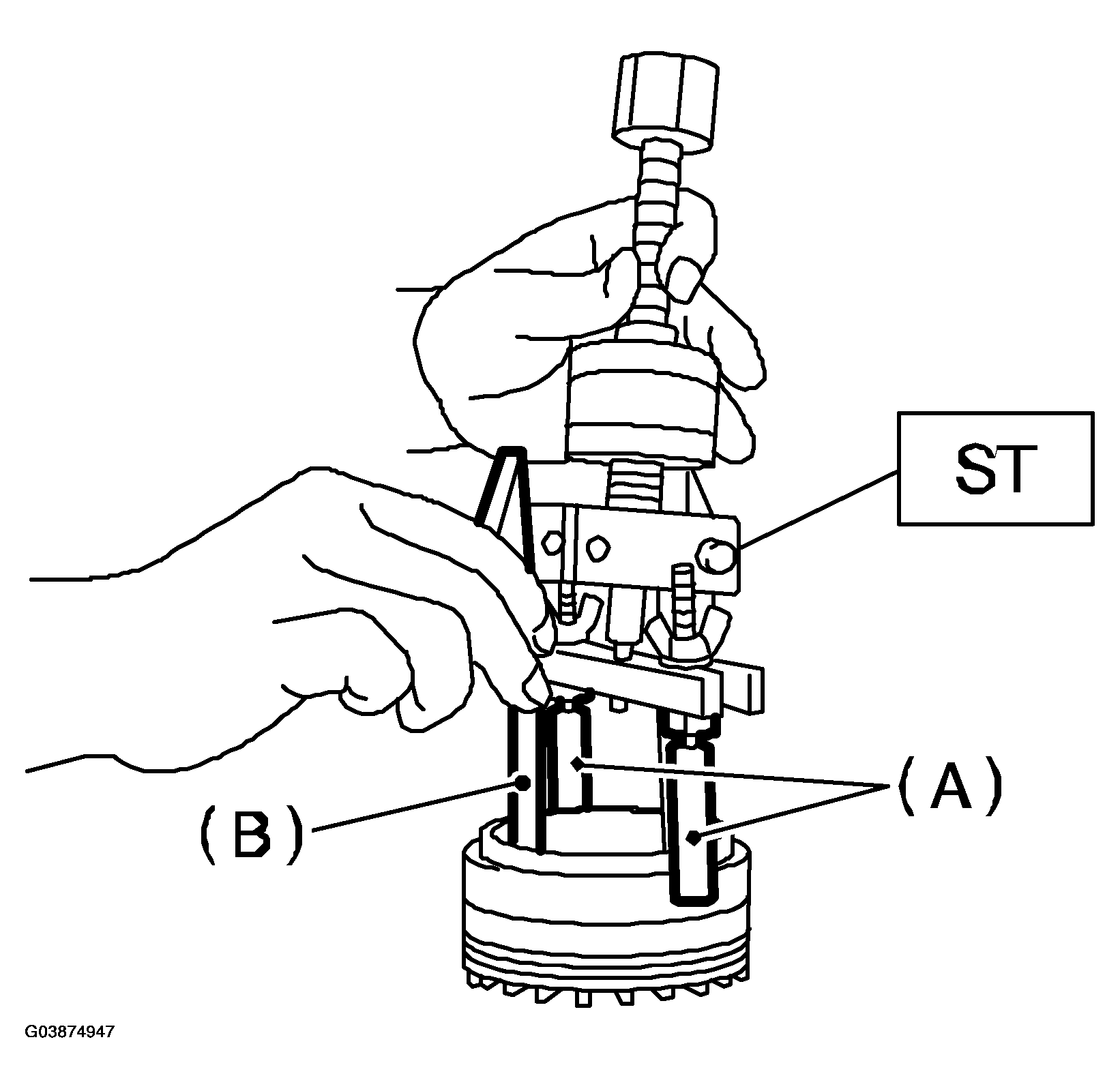 ST

(A)

(B)

G03874947