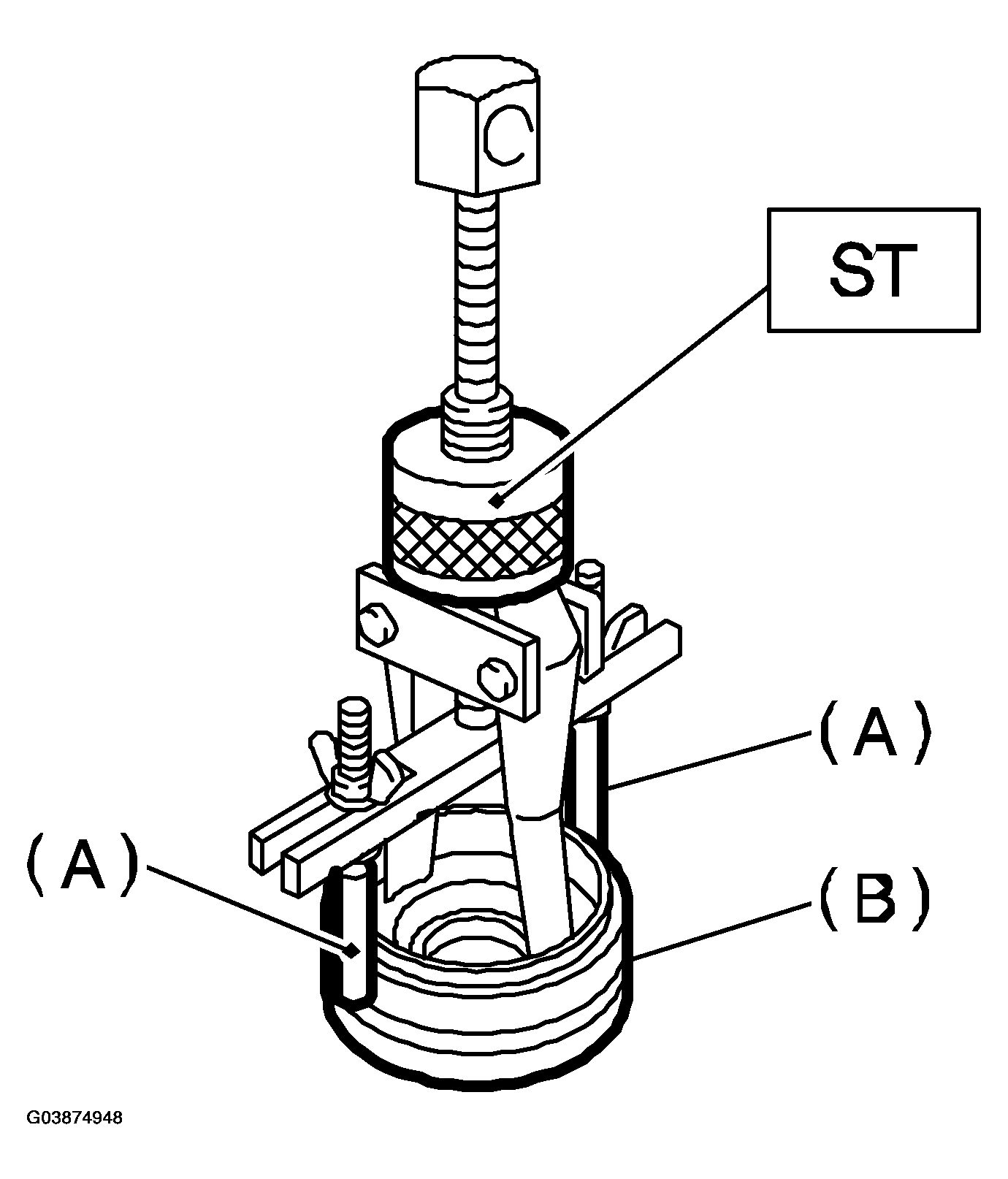 C

ST

(A)

(A)

(B)

G03874948