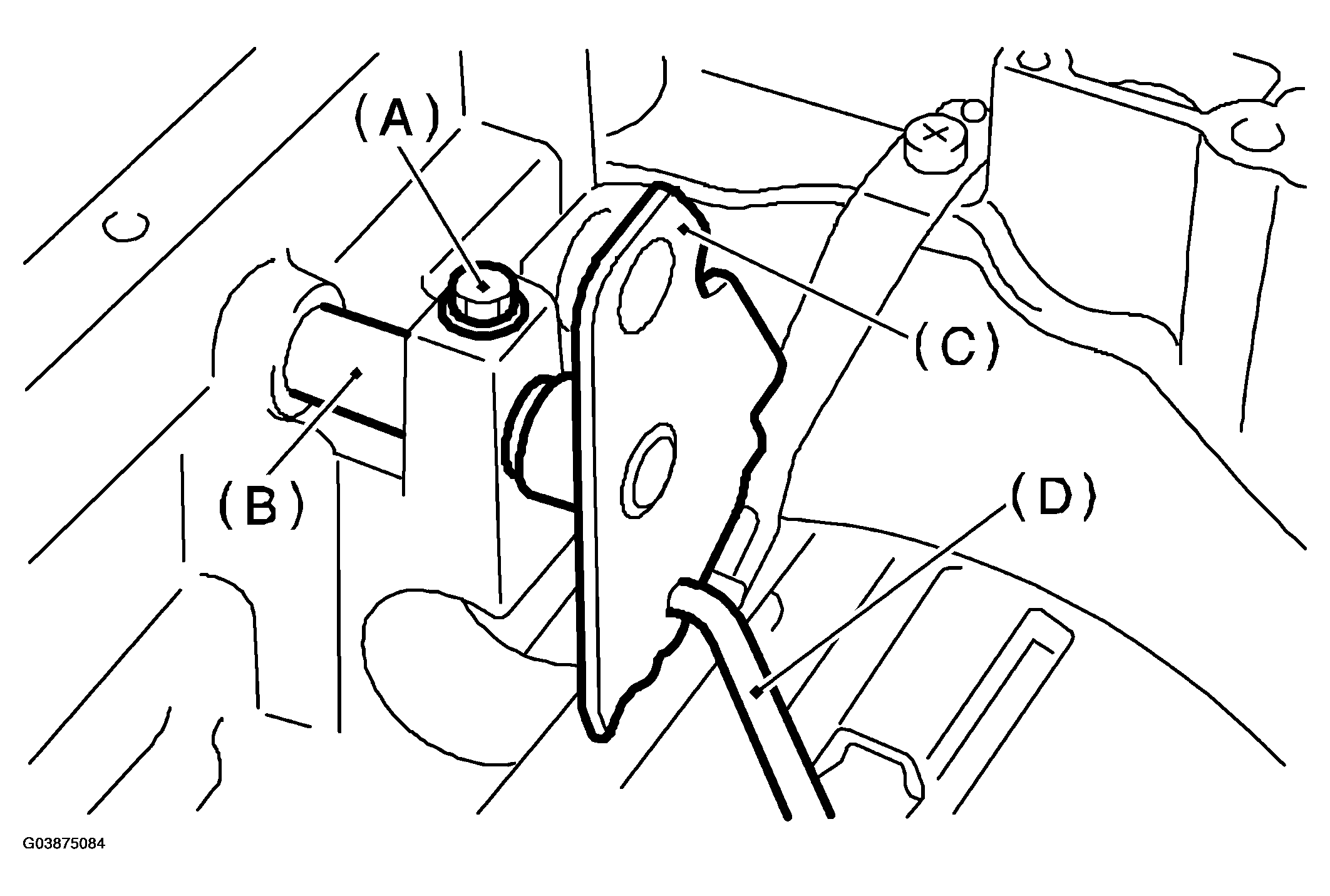 (A)

(C)

(B)

(D)

G03875084