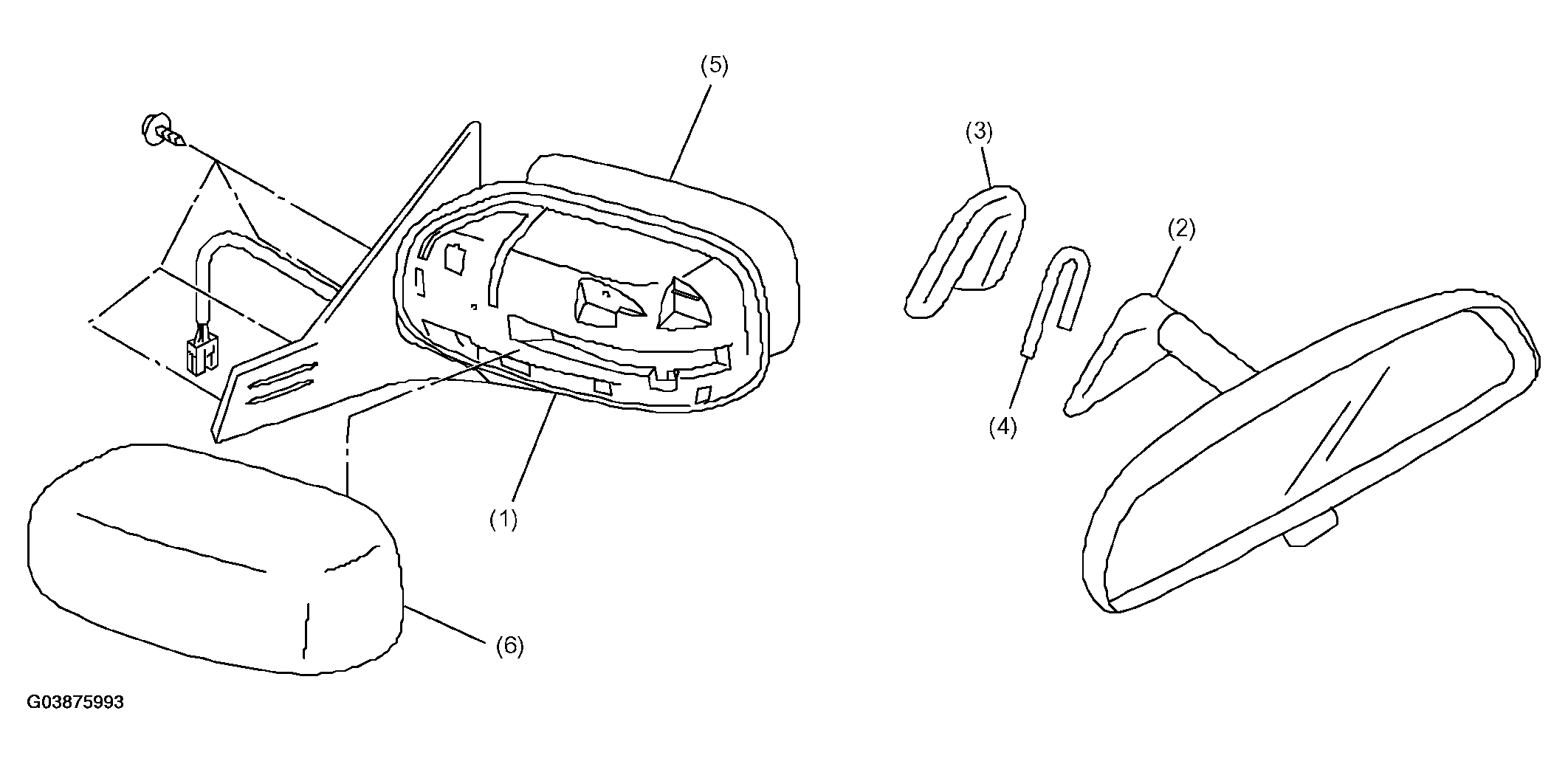 (5)
(3)
(2)
(4)
(1)
(6)
G03875993