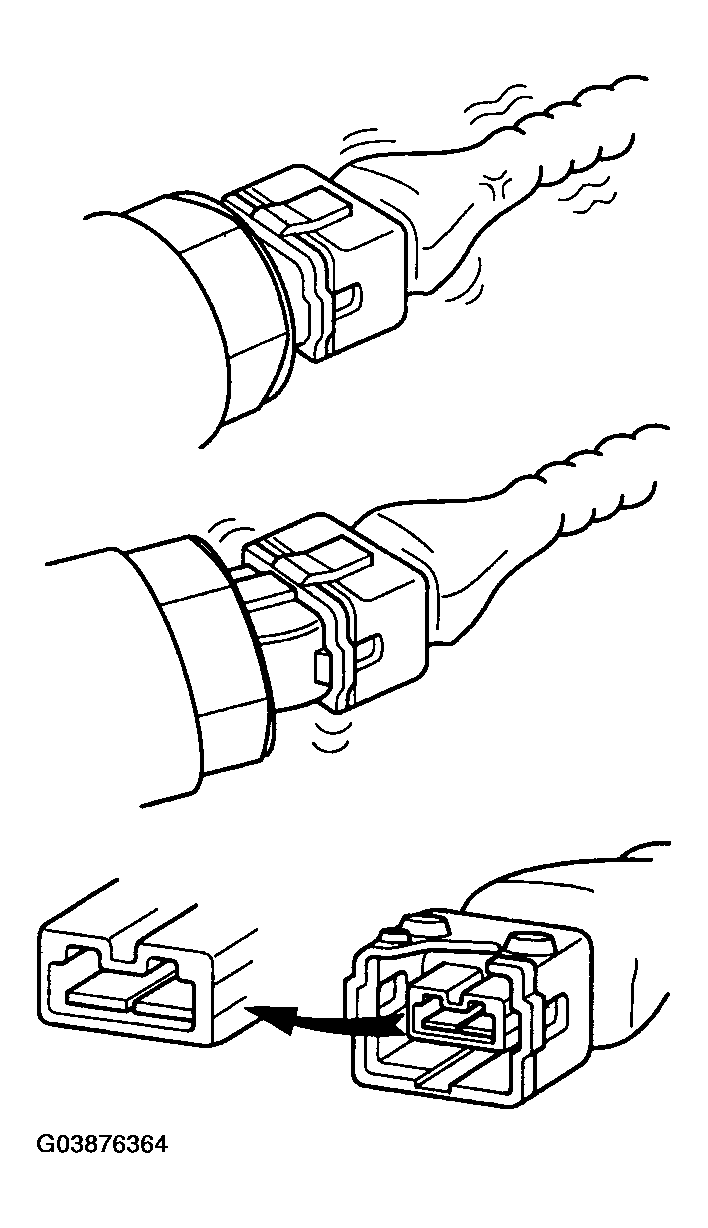 G03876364