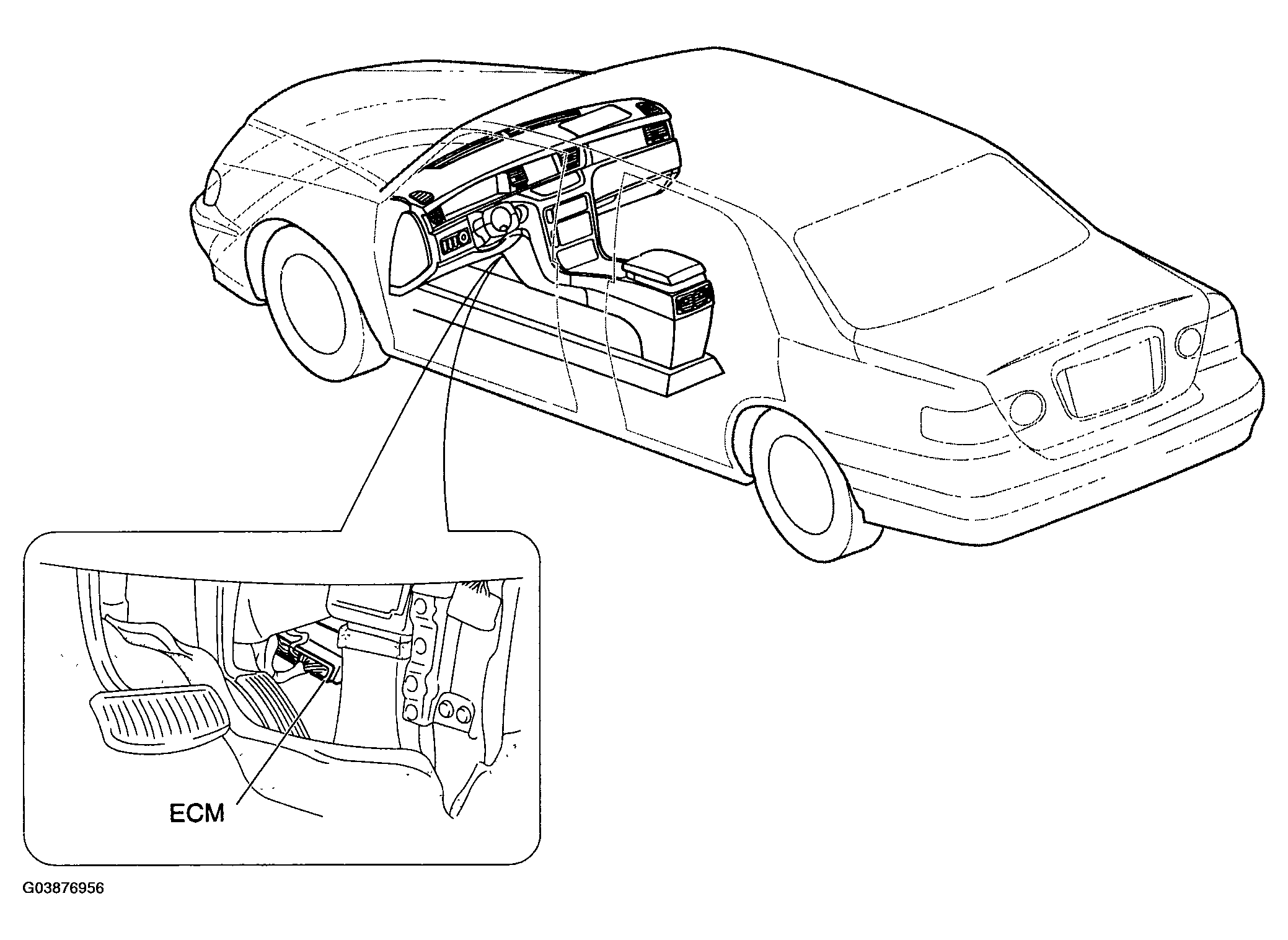 ECM

G03876956