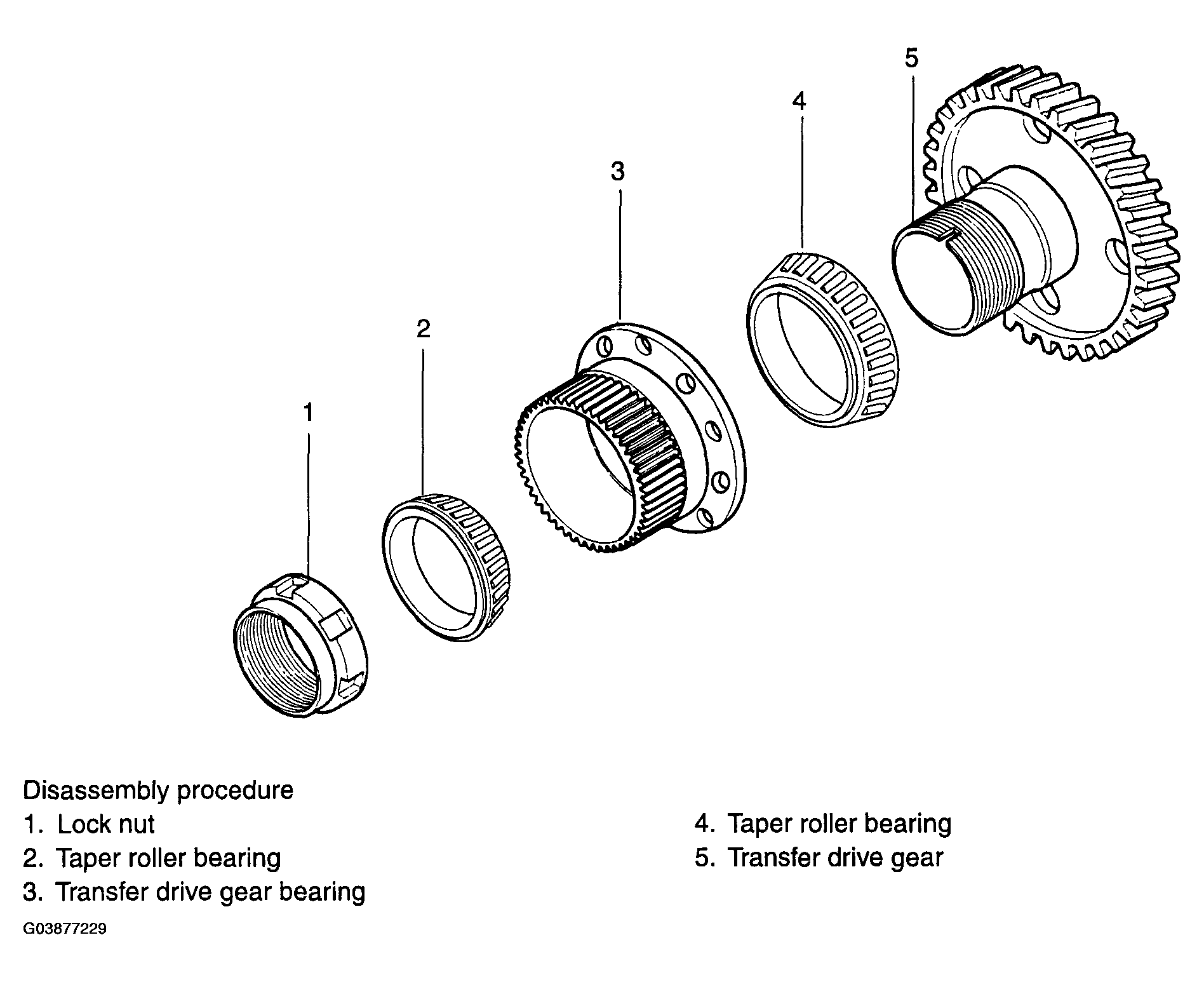 5

4

3

2

1

Disassembly procedure
1. Lock nut
2. Taper roller bearing
3. Transfer drive gear bearing

4. Taper roller bearing
5. Transfer drive gear

G03877229