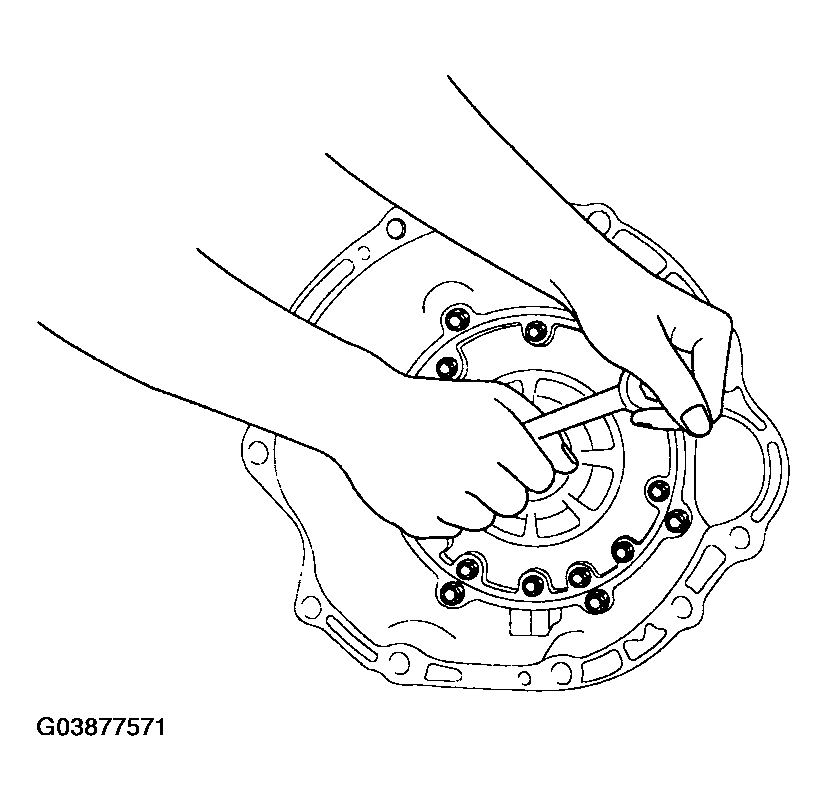 G03877571